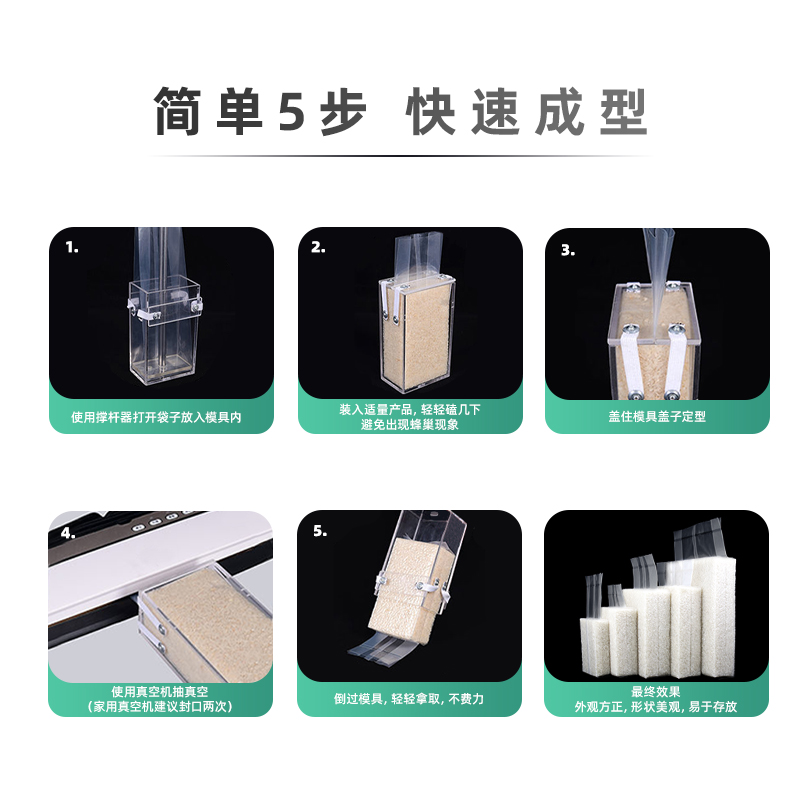 简单5步 快速成型

1.

使用撑杆器打开袋子放入模具内

2.

装入适量产品，轻轻磕几下
避免出现蜂巢现象

3.

盖住模具盖子定型

4.

使用真空机抽真空
（家用真空机建议封口两次）

5.

倒过模具，轻轻拿取，不费力

最终效果
外观方正，形状美观，易于存放