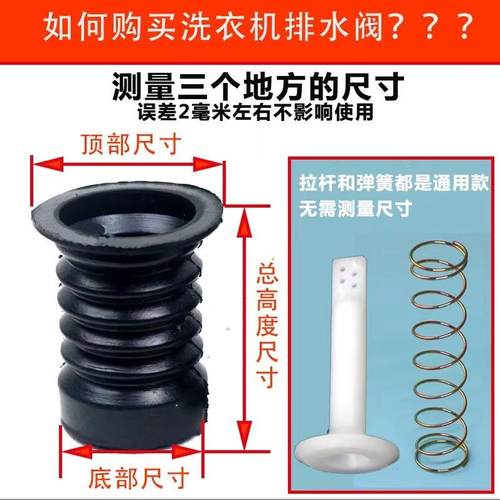 如何购买洗衣机排水阀？？？

测量三个地方的尺寸
误差2毫米左右不影响使用

顶部尺寸

总高度尺寸

底部尺寸

拉杆和弹簧都是通用款
无需测量尺寸