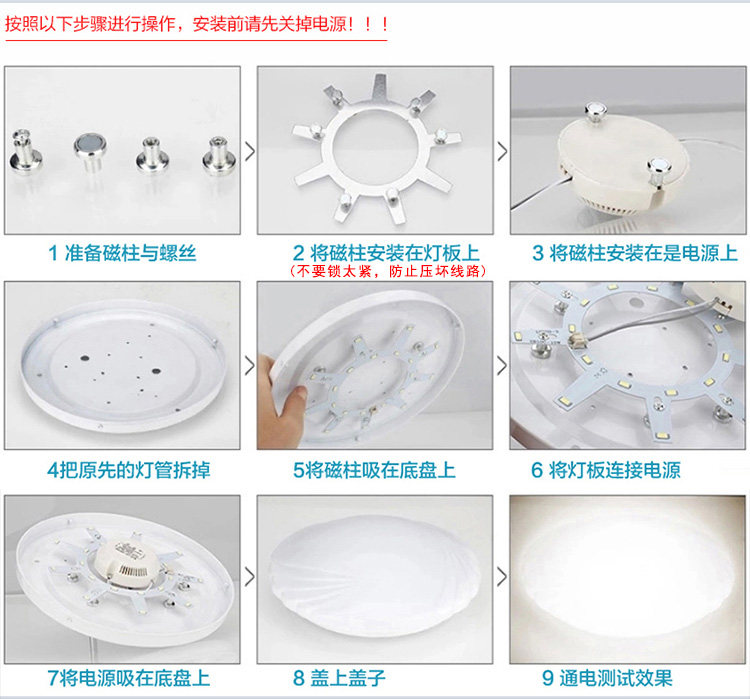 按照以下步骤进行操作，安装前请先关掉电源！！！

1 准备磁柱与螺丝

2 将磁柱安装在灯板上
（不要锁太紧，防止压坏线路）

3 将磁柱安装在是电源上

4把原先的灯管拆掉

5将磁柱吸在底盘上

6 将灯板连接电源

7将电源吸在底盘上

8 盖上盖子

9 通电测试效果