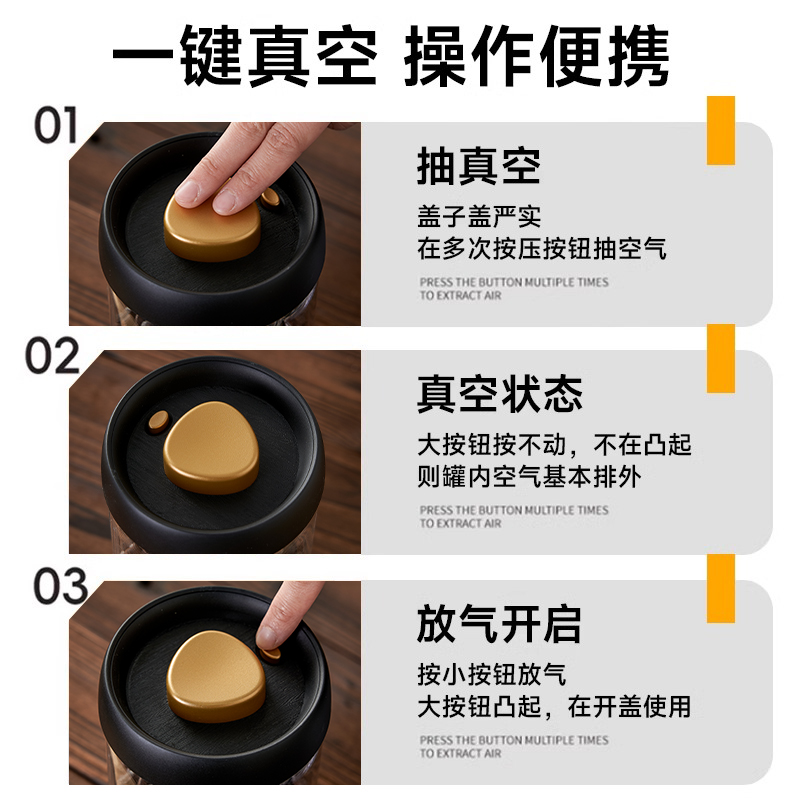 一键真空 操作便携

01

抽真空

盖子盖严实
在多次按压按钮抽空气

PRESS THE BUTTON MULTIPLE TIMES TO EXTRACT AIR

02

真空状态

大按钮按不动，不在凸起
则罐内空气基本排外

PRESS THE BUTTON MULTIPLE TIMES TO EXTRACT AIR

03

放气开启

按小按钮放气
大按钮凸起，在开盖使用

PRESS THE BUTTON MULTIPLE TIMES TO EXTRACT AIR