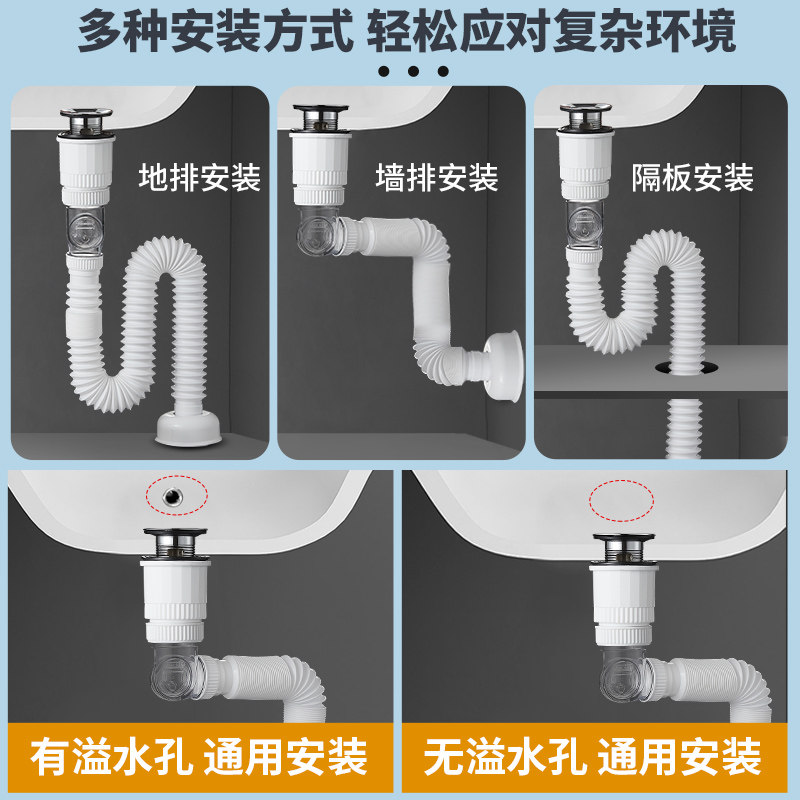 多种安装方式 轻松应对复杂环境

地排安装

墙排安装

隔板安装

有溢水孔 通用安装

无溢水孔 通用安装