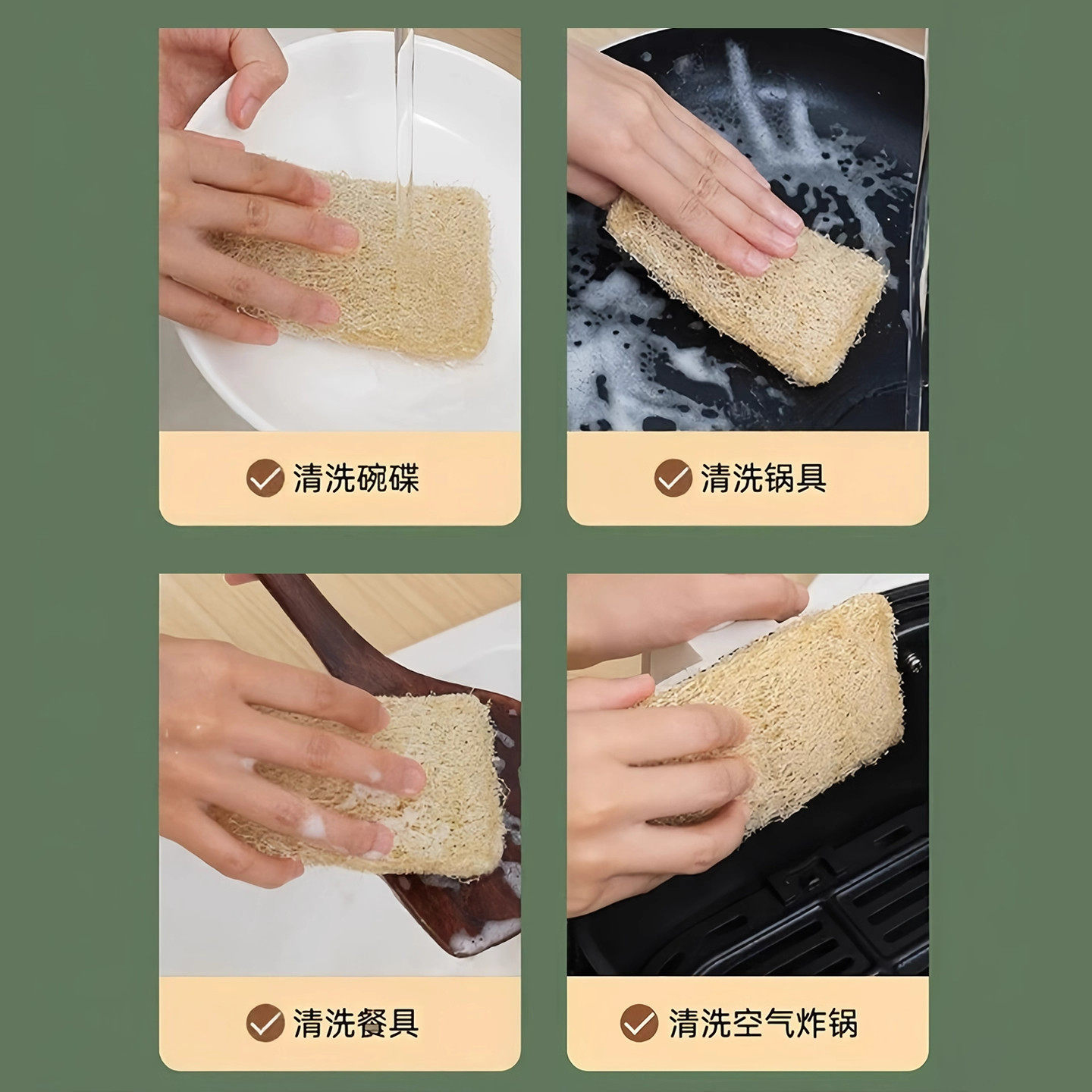 清洗碗碟

清洗锅具

清洗餐具

清洗空气炸锅