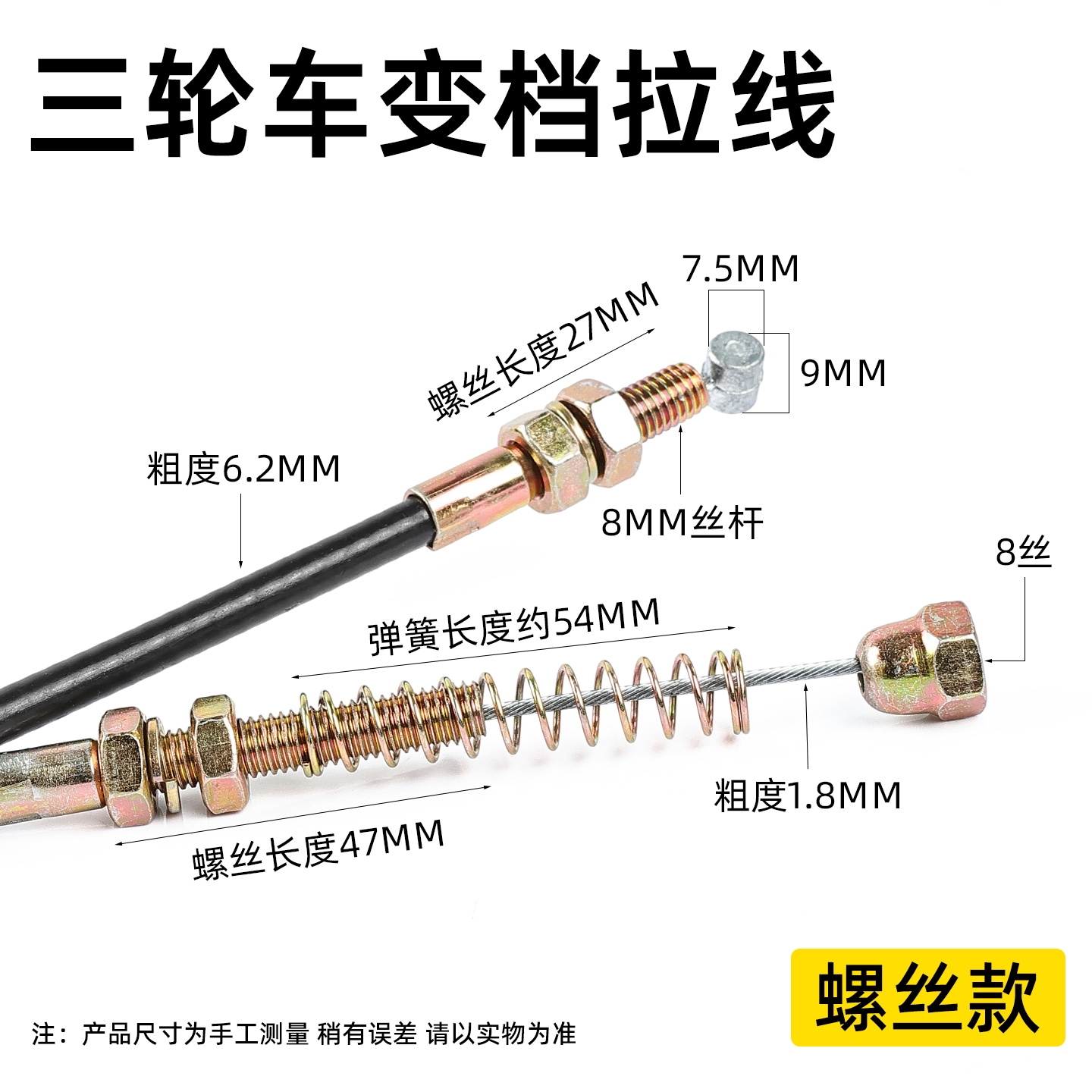 三轮车变档拉线

7.5MM

螺丝长度27MM

9MM

粗度6.2MM

8MM丝杆

8丝

弹簧长度约54MM

粗度1.8MM

螺丝长度47MM

螺丝款

注：产品尺寸为手工测量 稍有误差 请以实物为准