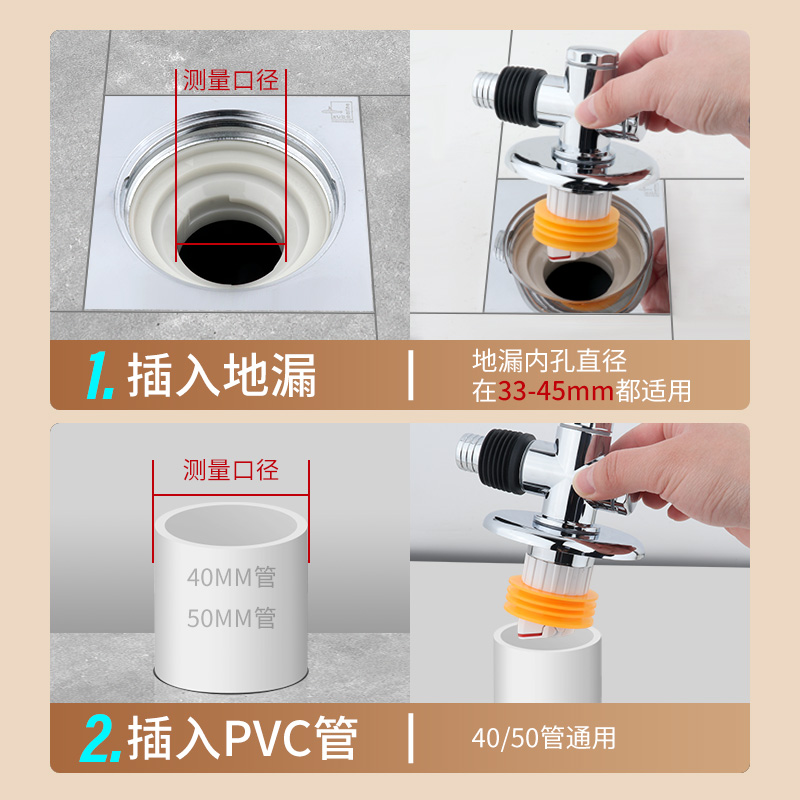 测量口径

1. 插入地漏

地漏内孔直径
在33-45mm都适用

测量口径

40MM管
50MM管

2. 插入PVC管

40/50管通用