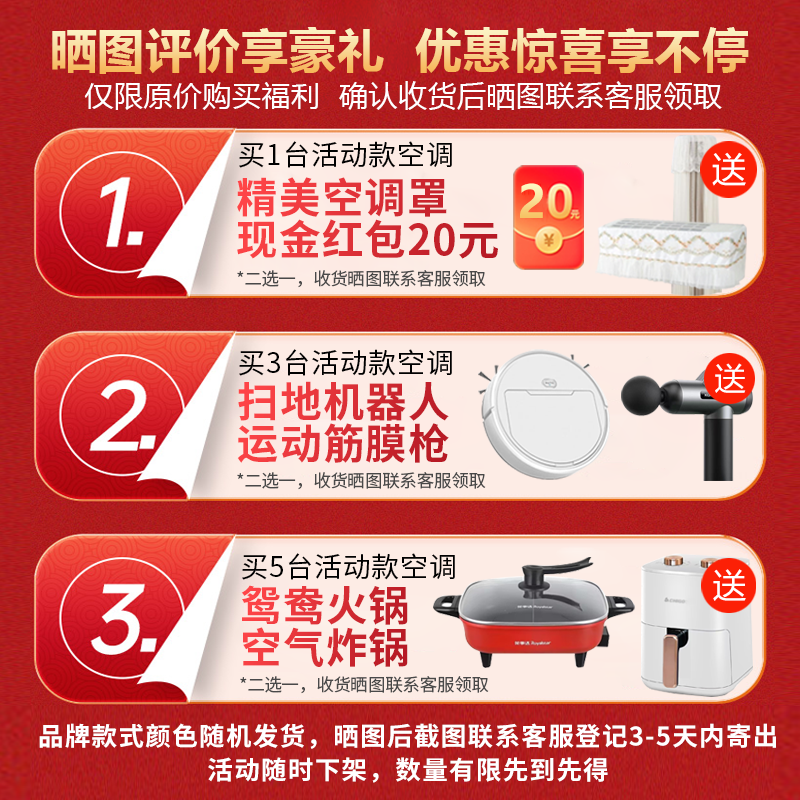 晒图评价享豪礼 优惠惊喜享不停
仅限原价购买福利 确认收货后晒图联系客服领取

1.
买1台活动款空调
精美空调罩
现金红包20元
*二选一，收货晒图联系客服领取
20元
¥
送

2.
买3台活动款空调
扫地机器人
运动筋膜枪
*二选一，收货晒图联系客服领取
送

3.
买5台活动款空调
鸳鸯火锅
空气炸锅
*二选一，收货晒图联系客服领取
送

品牌款式颜色随机发货，晒图后截图联系客服登记3-5天内寄出
活动随时下架，数量有限先到先得