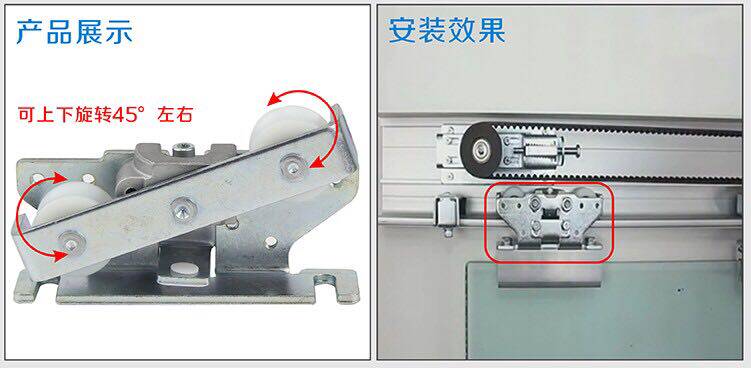 产品展示

可上下旋转45° 左右

安装效果