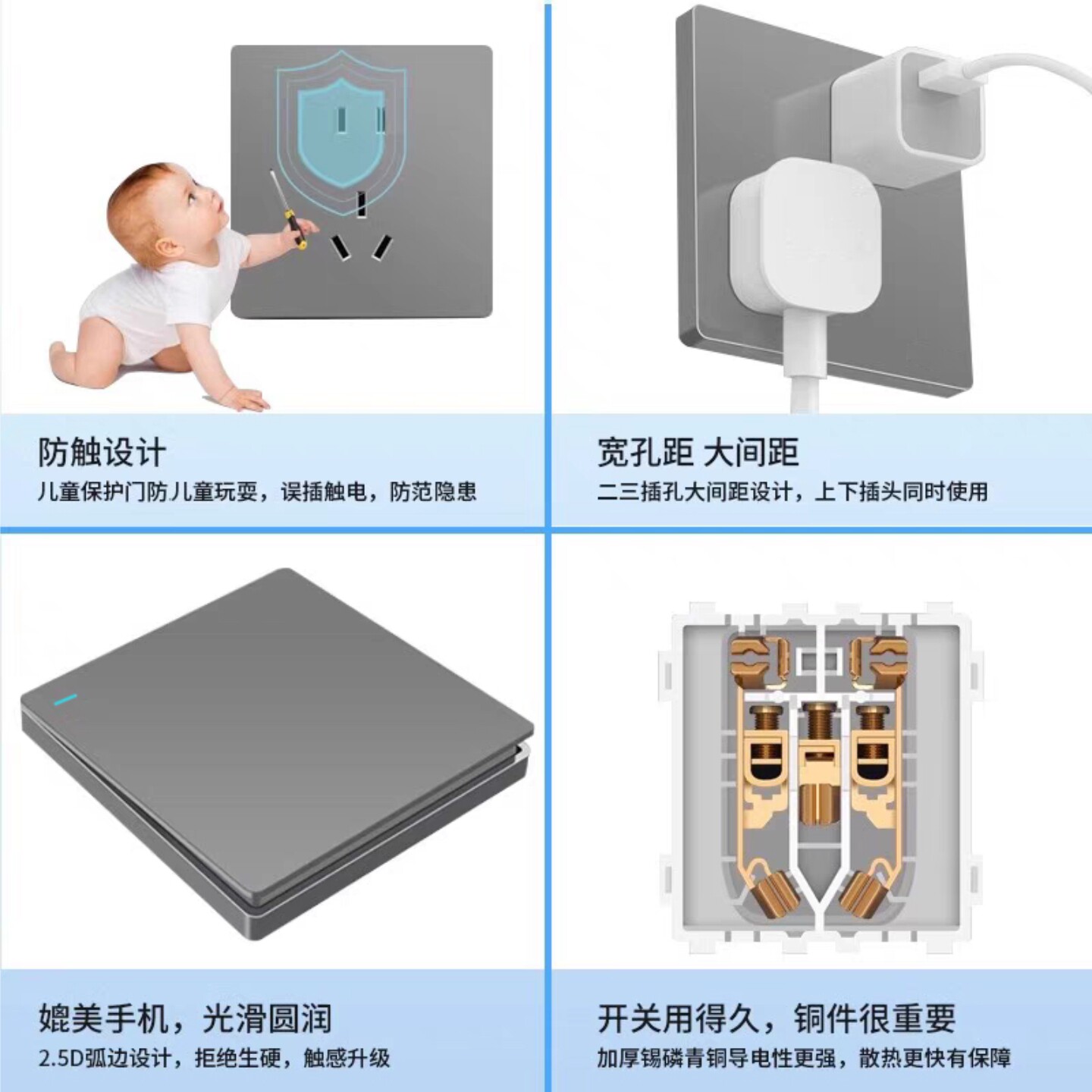 防触设计
儿童保护门防儿童玩耍，误插触电，防范隐患

宽孔距 大间距
二三插孔大间距设计，上下插头同时使用

媲美手机，光滑圆润
2.5D弧边设计，拒绝生硬，触感升级

开关用得久，铜件很重要
加厚锡磷青铜导电性更强，散热更快有保障