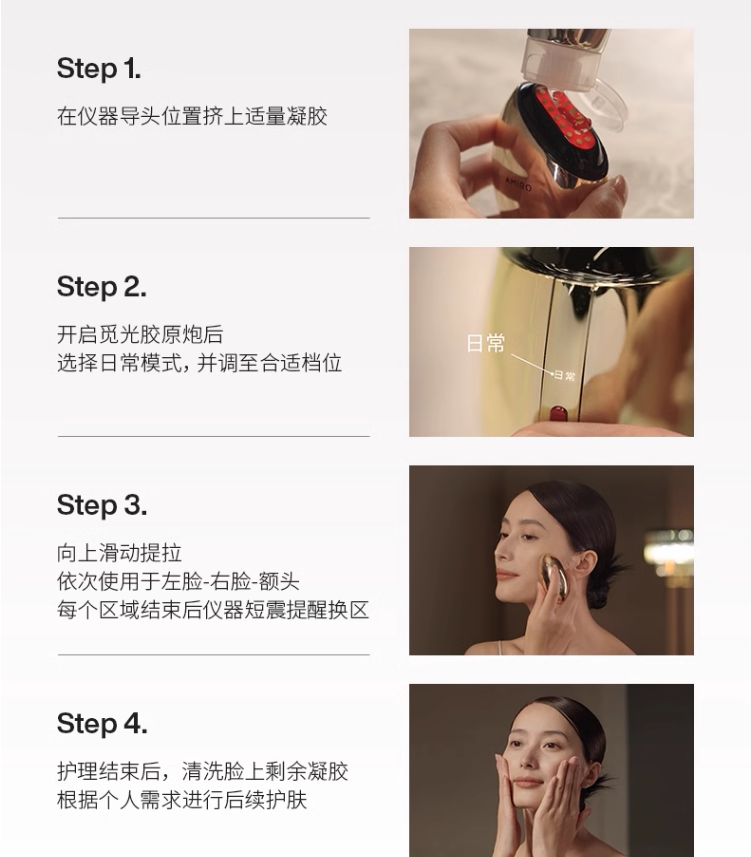 Step 1.

在仪器导头位置挤上适量凝胶

AMIRO

Step 2.

开启觅光胶原炮后
选择日常模式，并调至合适档位

日常

日常

Step 3.

向上滑动提拉
依次使用于左脸-右脸-额头
每个区域结束后仪器短震提醒换区

Step 4.

护理结束后，清洗脸上剩余凝胶
根据个人需求进行后续护肤