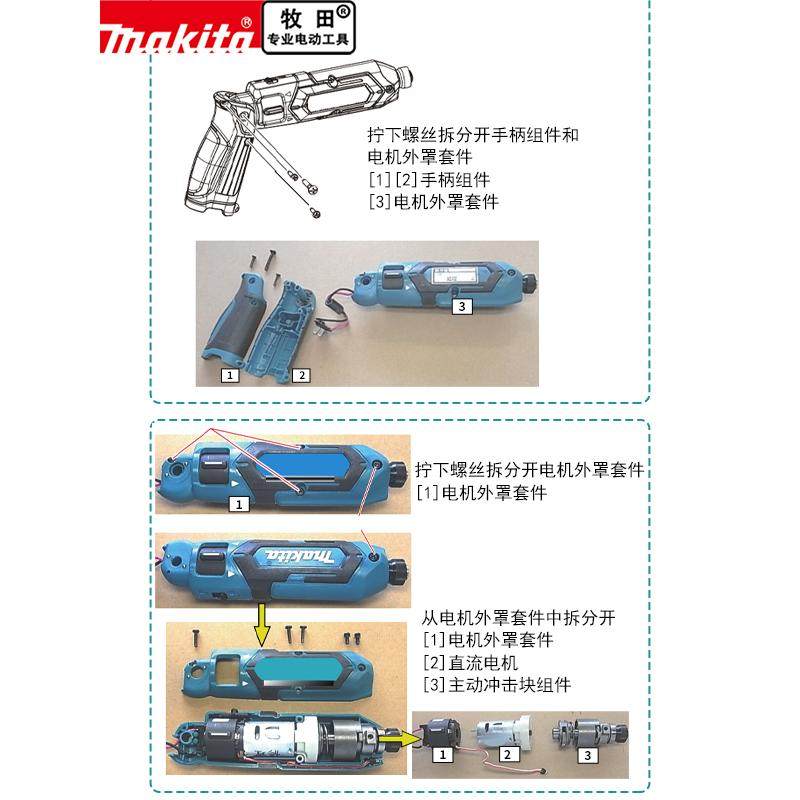 makita® 牧田® 专业电动工具

拧下螺丝拆分开手柄组件和电机外罩套件
[1][2]手柄组件
[3]电机外罩套件

1 2 3

拧下螺丝拆分开电机外罩套件
[1]电机外罩套件

1

makita

从电机外罩套件中拆分开
[1]电机外罩套件
[2]直流电机
[3]主动冲击块组件

1 2 3