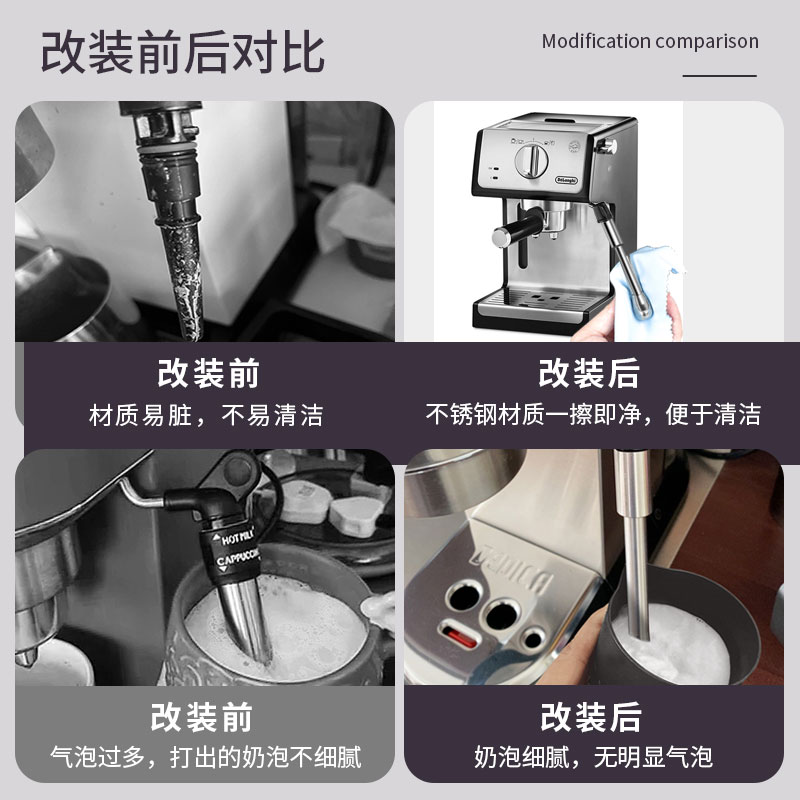 改装前后对比

Modification comparison

DeLonghi

改装前
材质易脏，不易清洁

改装后
不锈钢材质一擦即净，便于清洁

HOT MILK
CAPPUCCINO

DEDICA

改装前
气泡过多，打出的奶泡不细腻

改装后
奶泡细腻，无明显气泡