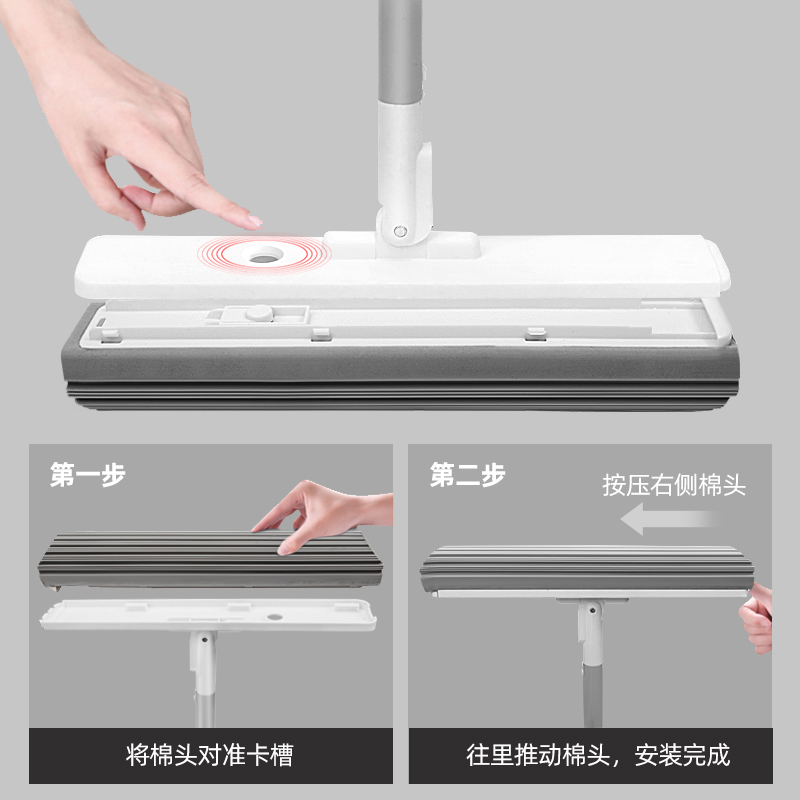 第一步

将棉头对准卡槽

第二步

按压右侧棉头

往里推动棉头，安装完成