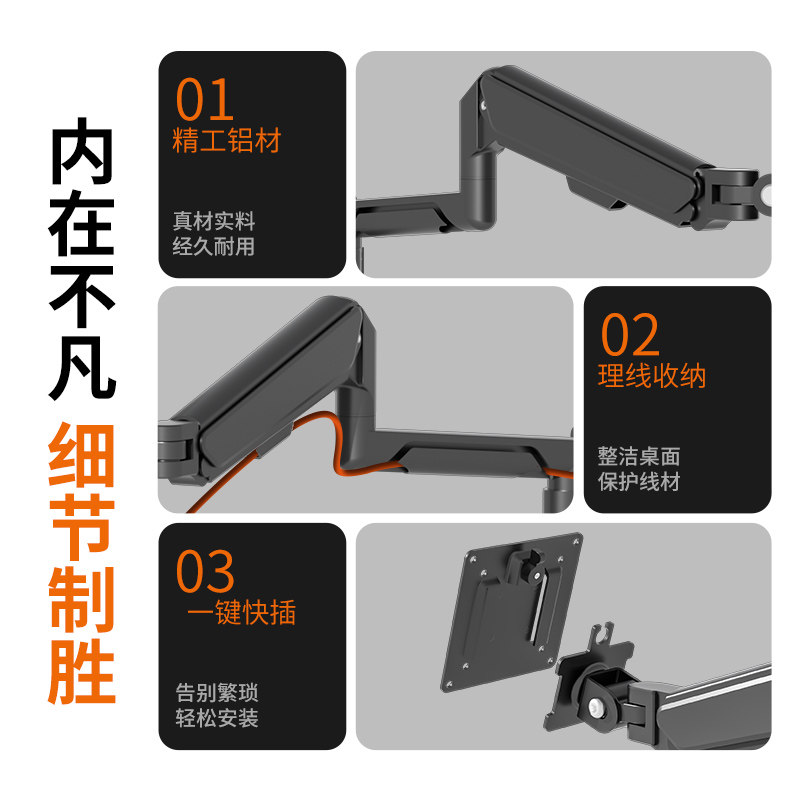 内在不凡
细节制胜

01
精工铝材

真材实料
经久耐用

02
理线收纳

整洁桌面
保护线材

03
一键快插

告别繁琐
轻松安装