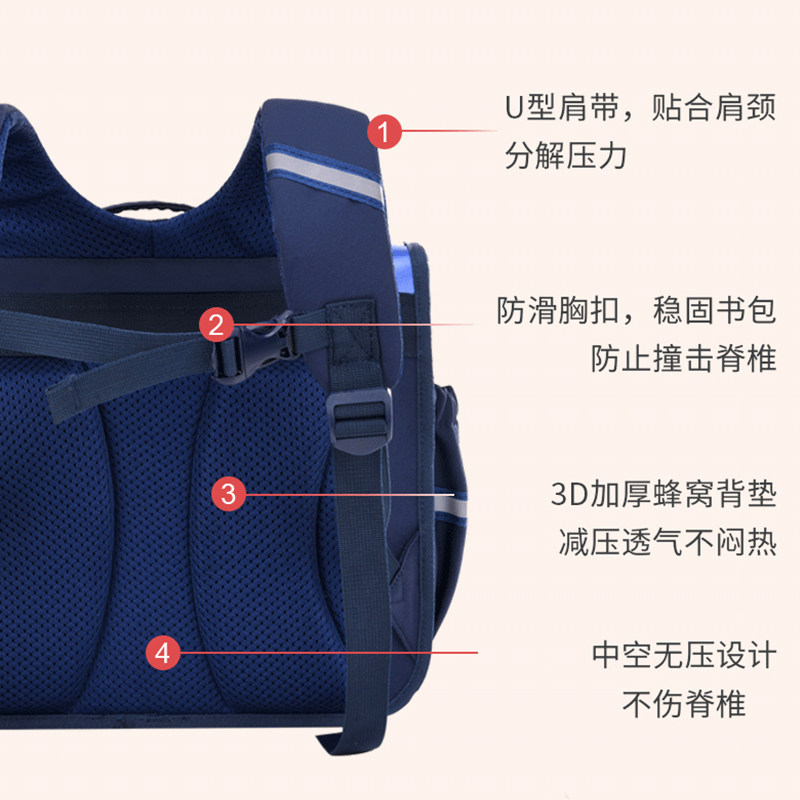 1

U型肩带，贴合肩颈
分解压力

2

防滑胸扣，稳固书包
防止撞击脊椎

3

3D加厚蜂窝背垫
减压透气不闷热

4

中空无压设计
不伤脊椎