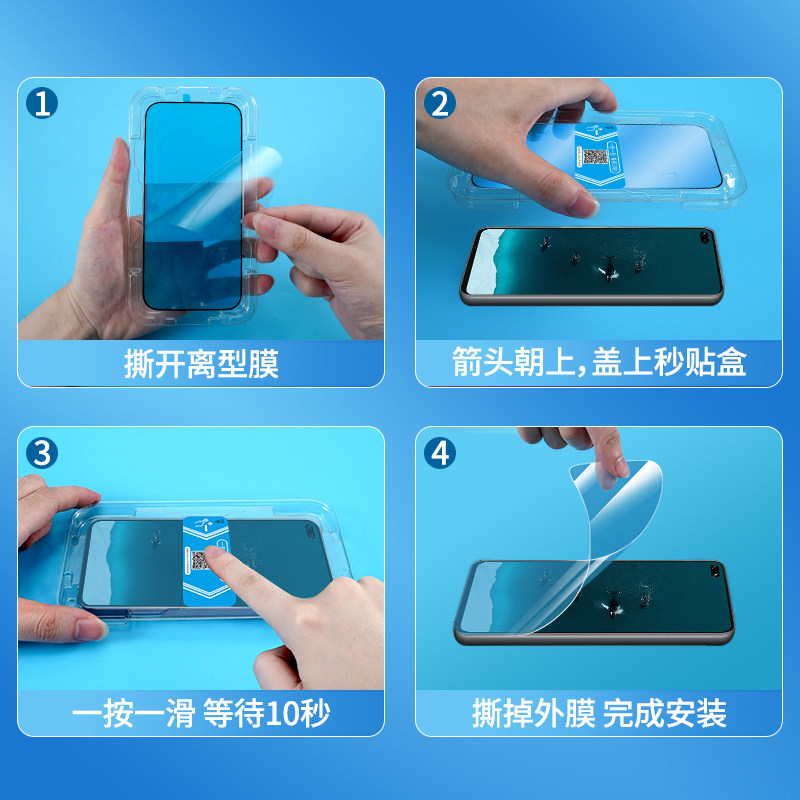 1
撕开离型膜

2
箭头朝上，盖上秒贴盒

3
一按一滑 等待10秒

4
撕掉外膜 完成安装