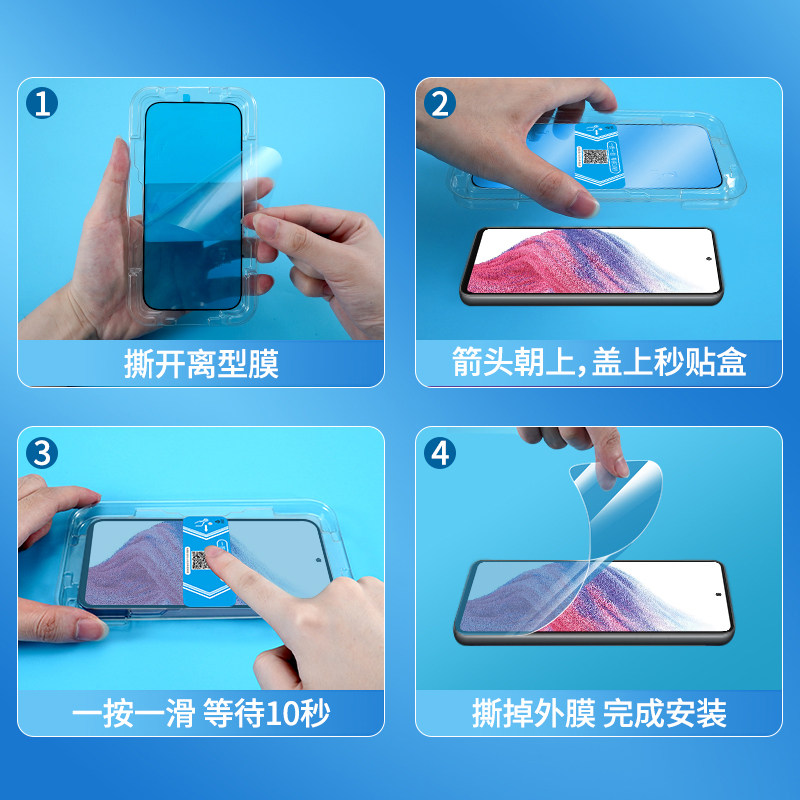 1
撕开离型膜

2
箭头朝上,盖上秒贴盒

3
一按一滑 等待10秒

4
撕掉外膜 完成安装