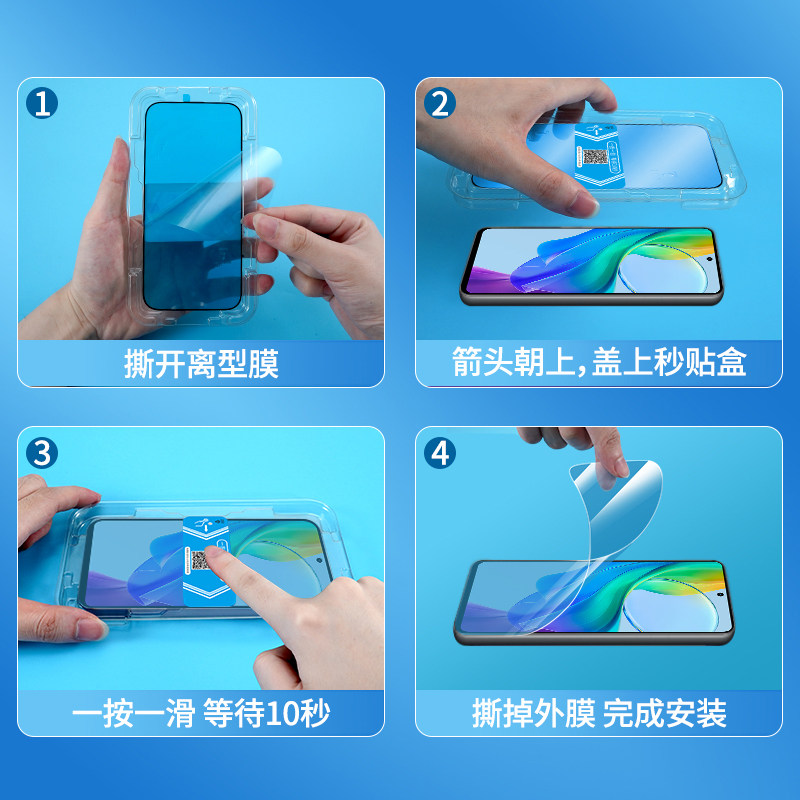 1
撕开离型膜

2
箭头朝上,盖上秒贴盒

3
一按一滑 等待10秒

4
撕掉外膜 完成安装