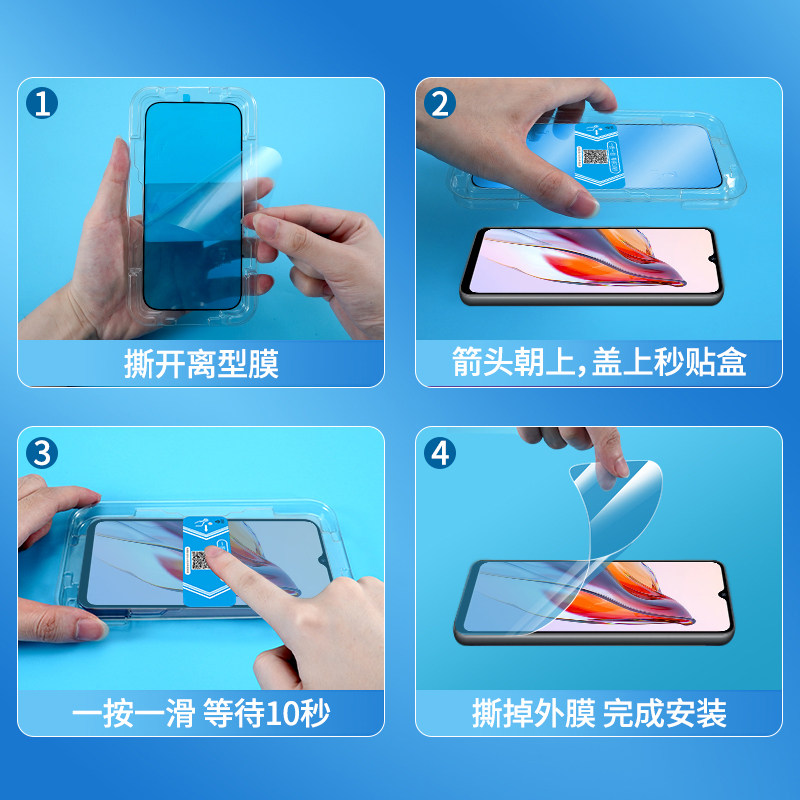 1
撕开离型膜

2
箭头朝上,盖上秒贴盒

3
一按一滑 等待10秒

4
撕掉外膜 完成安装