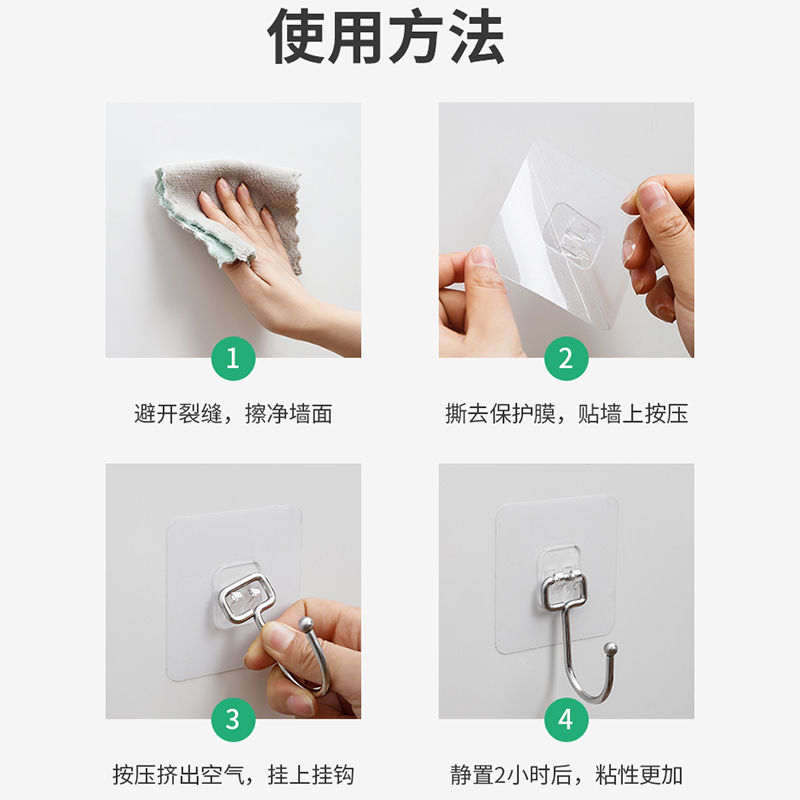 使用方法

1
避开裂缝，擦净墙面

2
撕去保护膜，贴墙上按压

3
按压挤出空气，挂上挂钩

4
静置2小时后，粘性更加