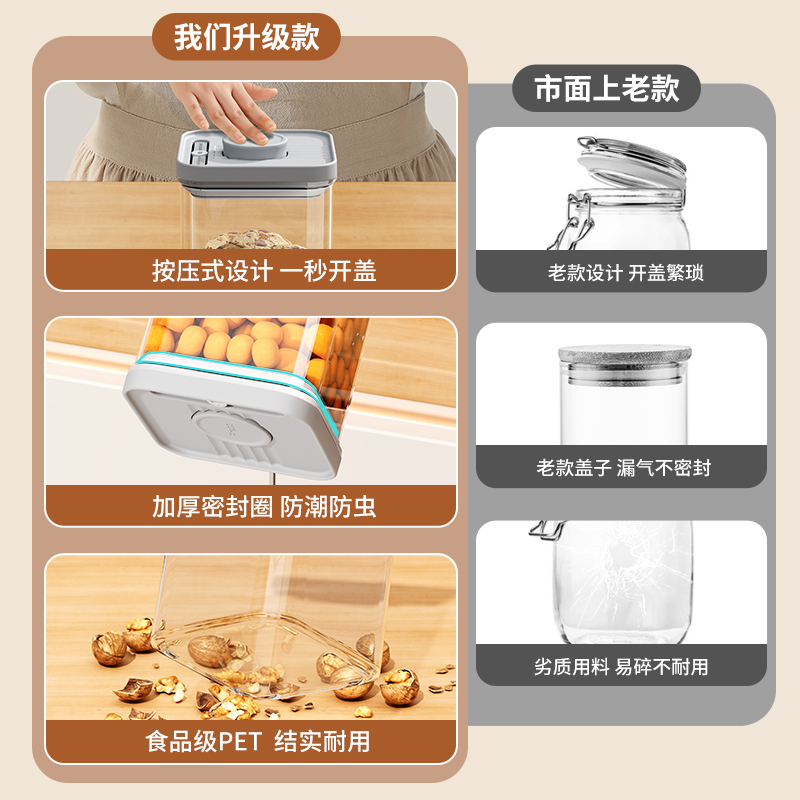 我们升级款

按压式设计 一秒开盖

加厚密封圈 防潮防虫

食品级PET 结实耐用

市面上老款

老款设计 开盖繁琐

老款盖子 漏气不密封

劣质用料 易碎不耐用