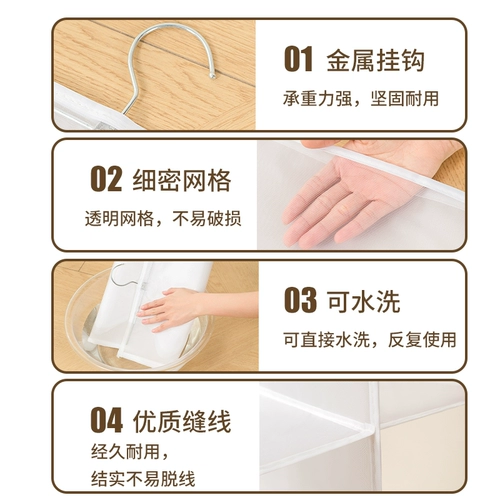 01 金属挂钩
承重力强，坚固耐用

02 细密网格
透明网格，不易破损

03 可水洗
可直接水洗，反复使用

04 优质缝线
经久耐用，
结实不易脱线