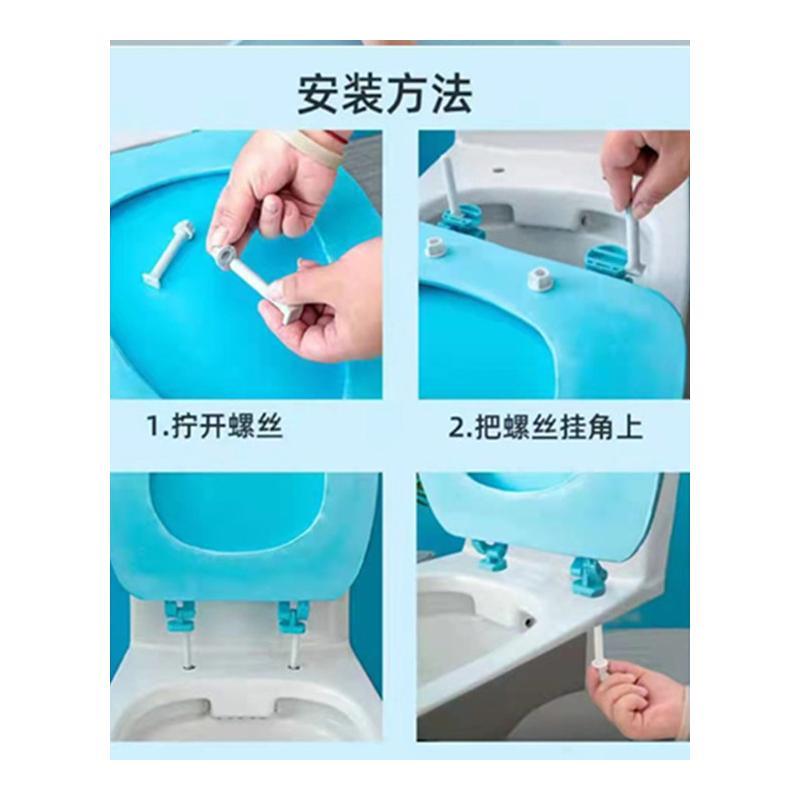 安装方法

1.拧开螺丝

2.把螺丝挂角上