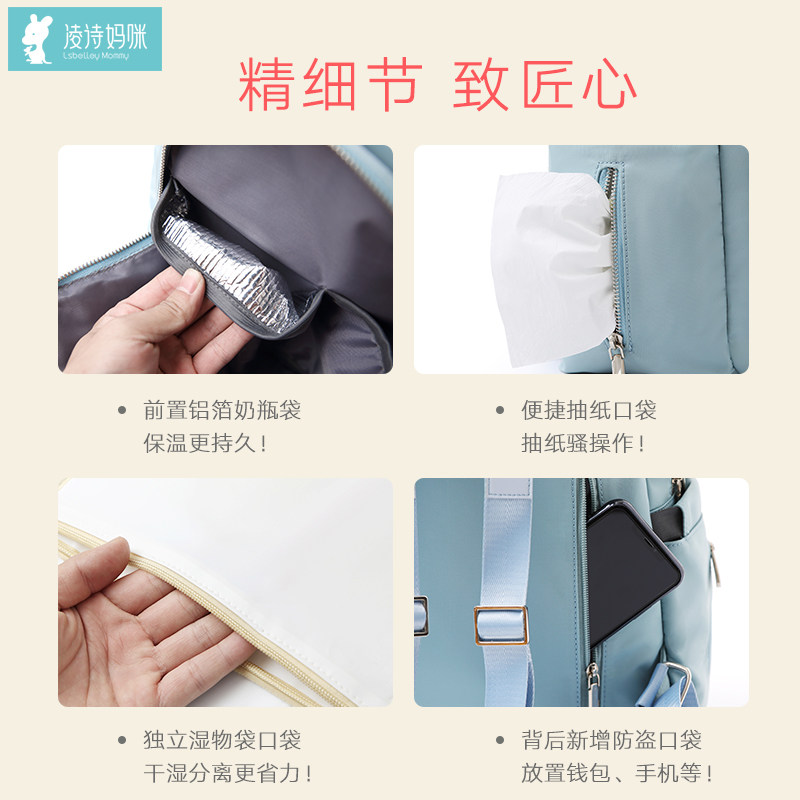 凌诗妈咪
Lsbelley Mommy

精细节 致匠心

• 前置铝箔奶瓶袋
保温更持久！

• 便捷抽纸口袋
抽纸骚操作！

• 独立湿物袋口袋
干湿分离更省力！

• 背后新增防盗口袋
放置钱包、手机等！