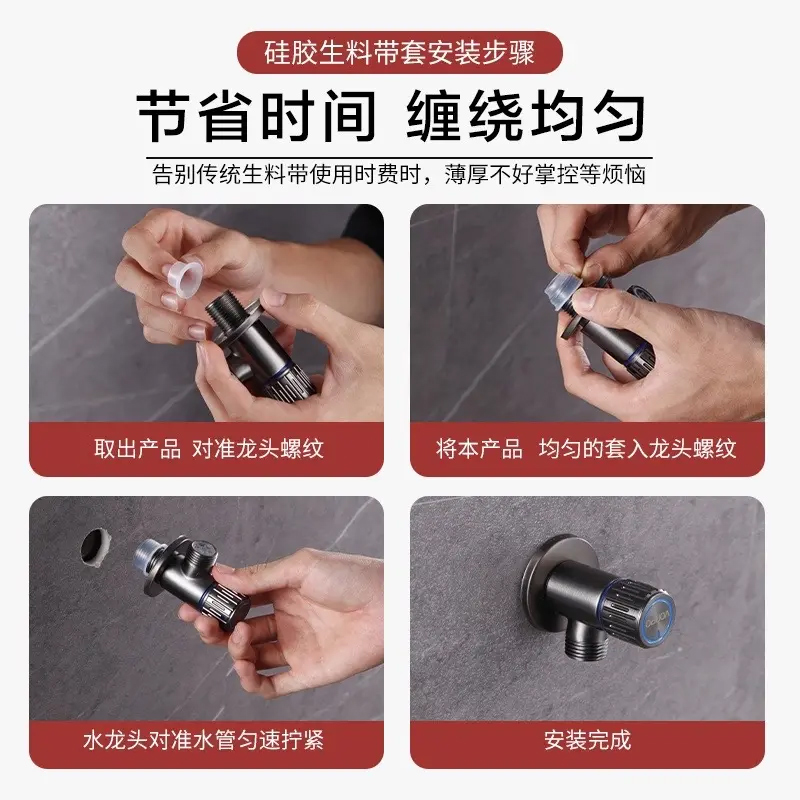 硅胶生料带套安装步骤

节省时间 缠绕均匀

告别传统生料带使用时费时，薄厚不好掌控等烦恼

取出产品 对准龙头螺纹

将本产品 均匀的套入龙头螺纹

水龙头对准水管匀速拧紧

安装完成