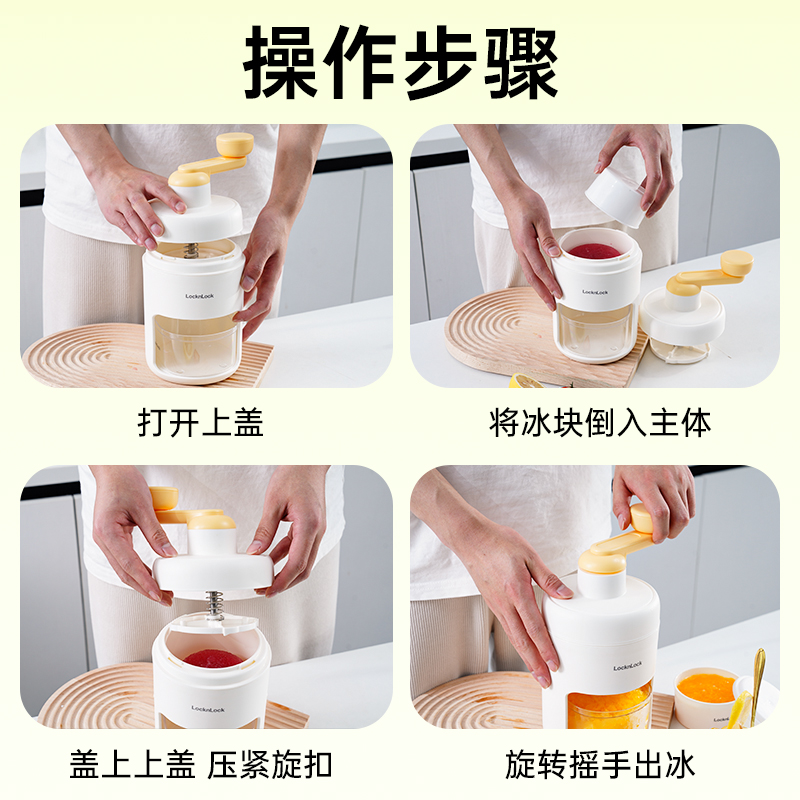 操作步骤

LocknLock

打开上盖

LocknLock

将冰块倒入主体

LocknLock

盖上上盖 压紧旋扣

LocknLock

旋转摇手出冰