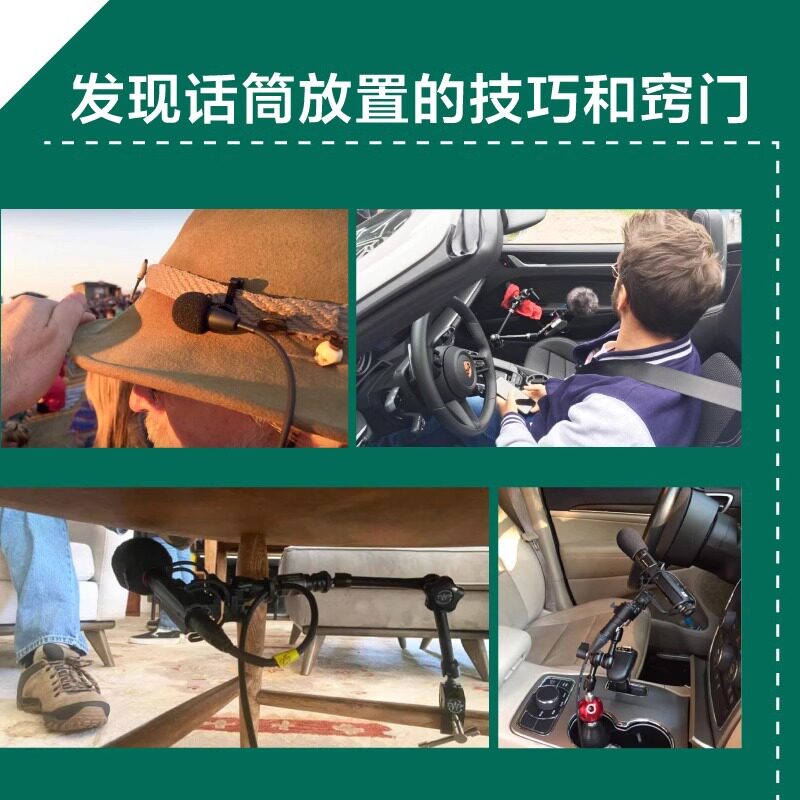 发现话筒放置的技巧和窍门