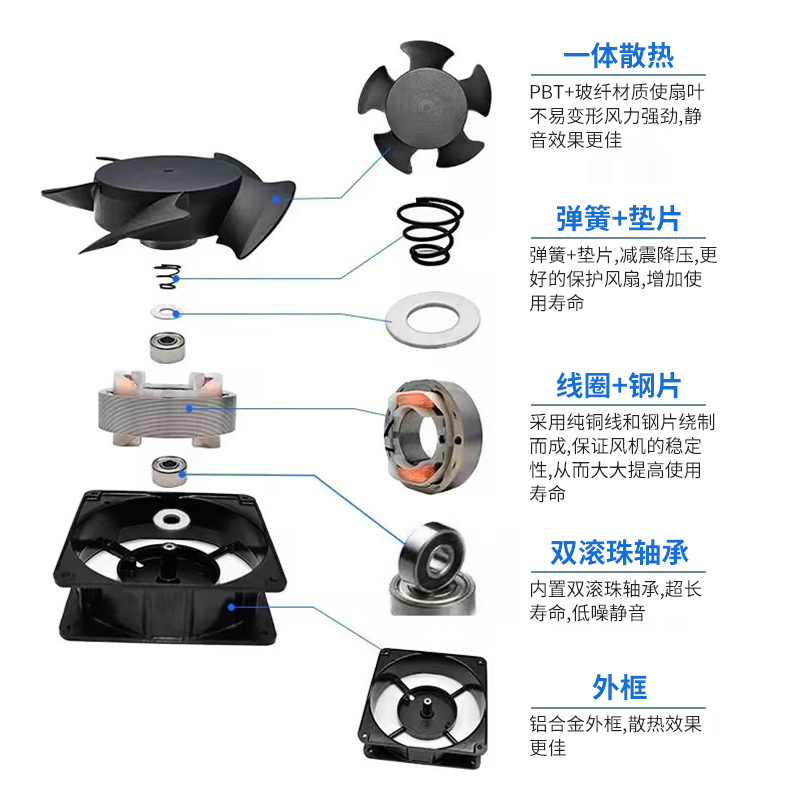 一体散热

PBT+玻纤材质使扇叶不易变形风力强劲,静音效果更佳

弹簧+垫片

弹簧+垫片,减震降压,更好的保护风扇,增加使用寿命

线圈+钢片

采用纯铜线和钢片绕制而成,保证风机的稳定性,从而大大提高使用寿命

双滚珠轴承

内置双滚珠轴承,超长寿命,低噪静音

外框

铝合金外框,散热效果更佳