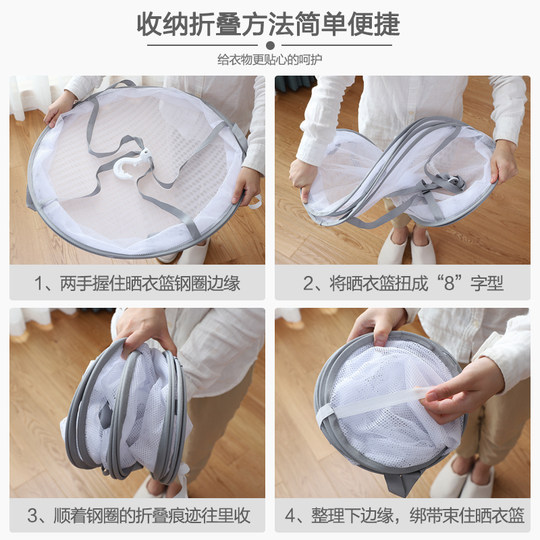 收纳折叠方法简单便捷

给衣物更贴心的呵护

1、两手握住晒衣篮钢圈边缘

2、将晒衣篮扭成“8”字型

3、顺着钢圈的折叠痕迹往里收

4、整理下边缘，绑带束住晒衣篮