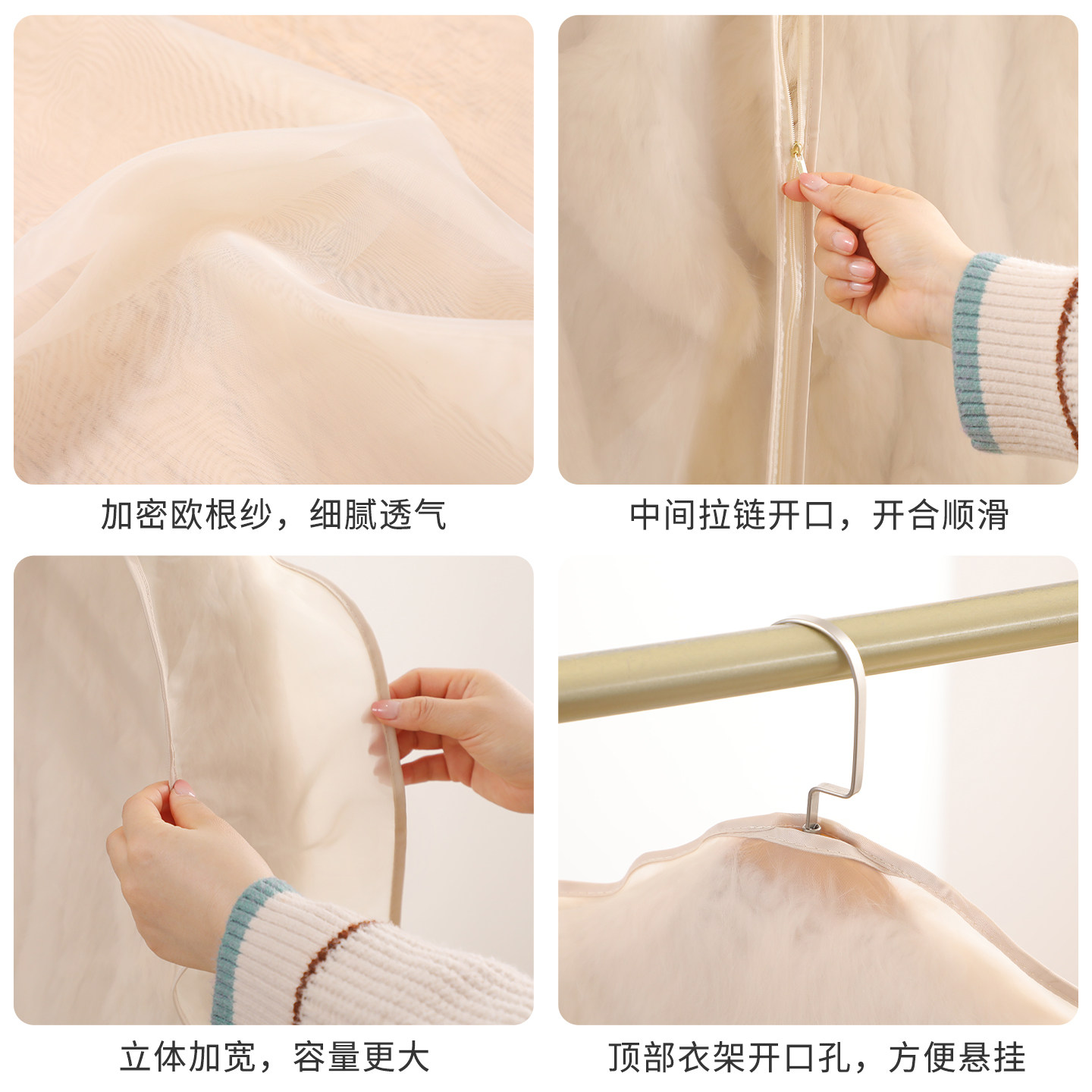 加密欧根纱，细腻透气

中间拉链开口，开合顺滑

立体加宽，容量更大

顶部衣架开口孔，方便悬挂