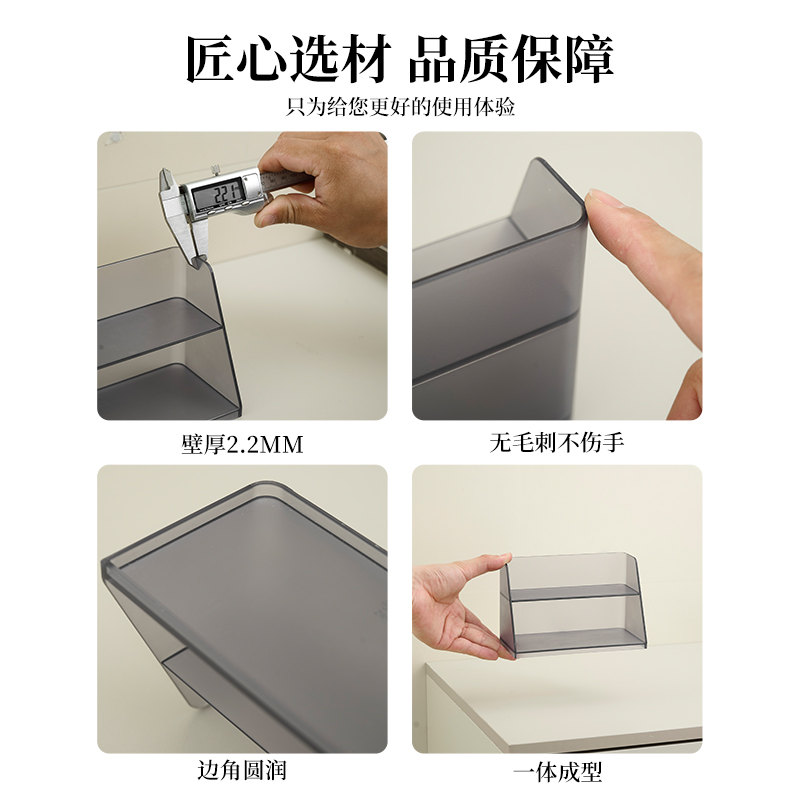 匠心选材 品质保障

只为给您更好的使用体验

22.1

壁厚2.2MM

无毛刺不伤手

边角圆润

一体成型