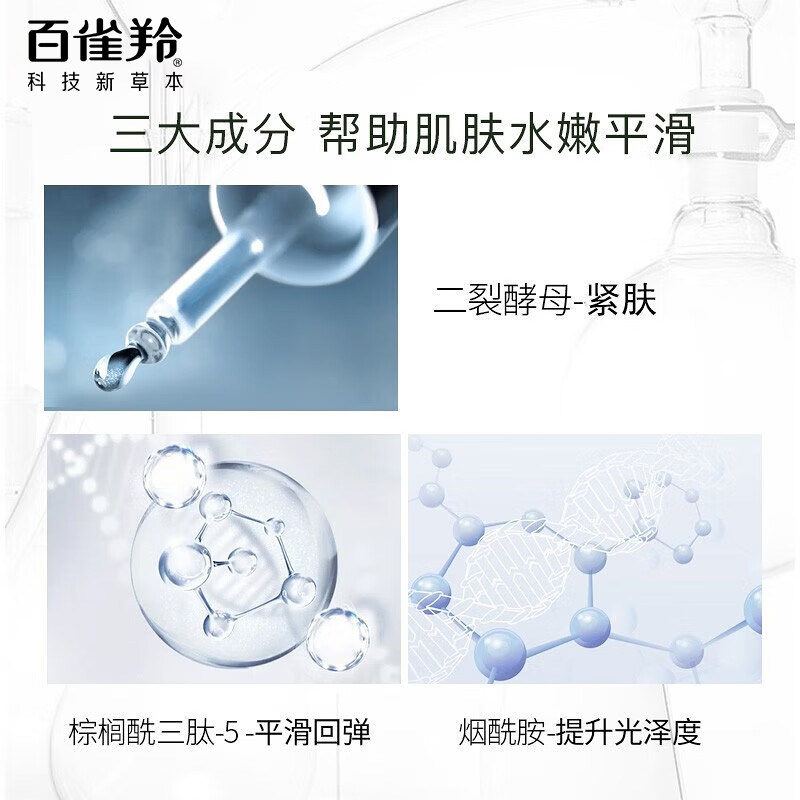 百雀羚®
科技新草本

三大成分 帮助肌肤水嫩平滑

二裂酵母-紧肤

棕榈酰三肽-5 -平滑回弹

烟酰胺-提升光泽度