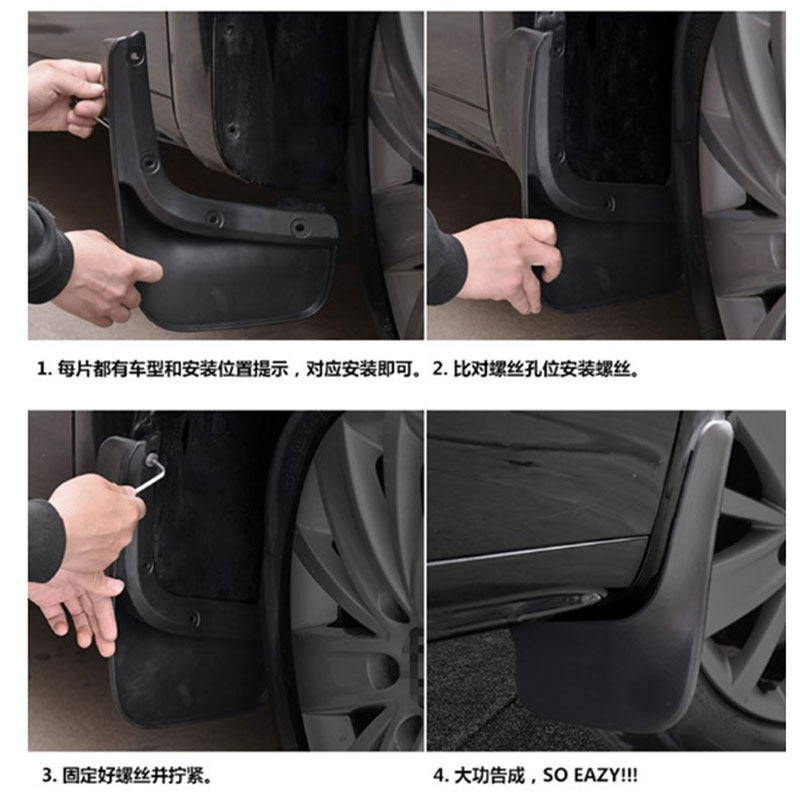 1. 每片都有车型和安装位置提示，对应安装即可。

2. 比对螺丝孔位安装螺丝。

3. 固定好螺丝并拧紧。

4. 大功告成，SO EAZY!!!