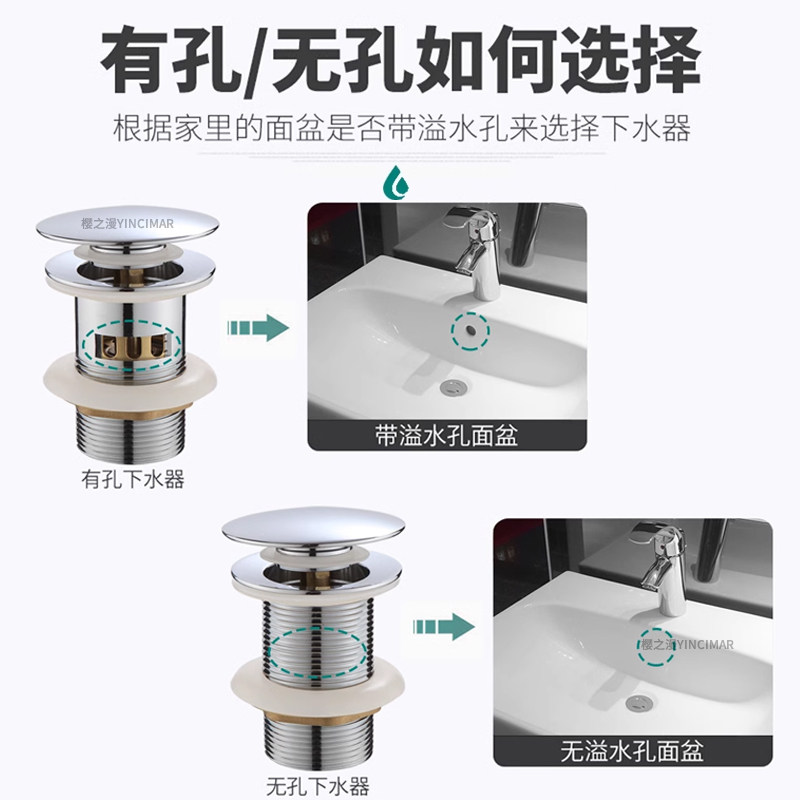 有孔/无孔如何选择

根据家里的面盆是否带溢水孔来选择下水器

樱之漫YINCIMAR

带溢水孔面盆

有孔下水器

樱之漫YINCIMAR

无溢水孔面盆

无孔下水器