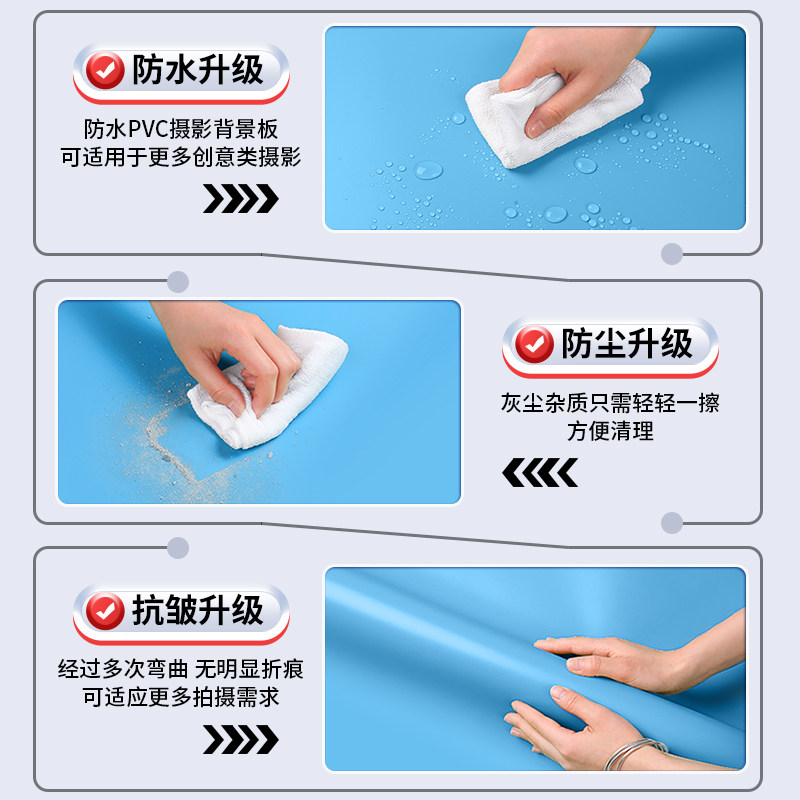 防水升级

防水PVC摄影背景板
可适用于更多创意类摄影

防尘升级

灰尘杂质只需轻轻一擦
方便清理

抗皱升级

经过多次弯曲 无明显折痕
可适应更多拍摄需求