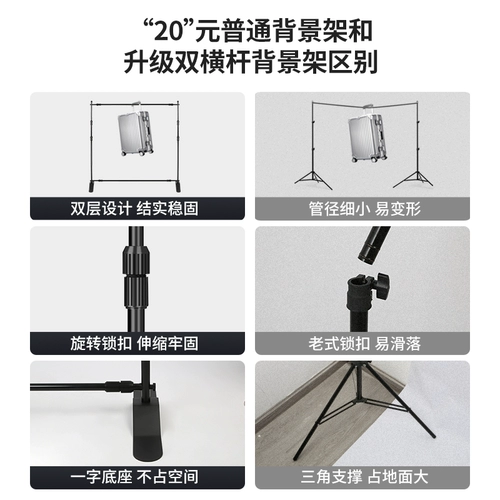 “20”元普通背景架和
升级双横杆背景架区别

双层设计 结实稳固

管径细小 易变形

旋转锁扣 伸缩牢固

老式锁扣 易滑落

一字底座 不占空间

三角支撑 占地面大