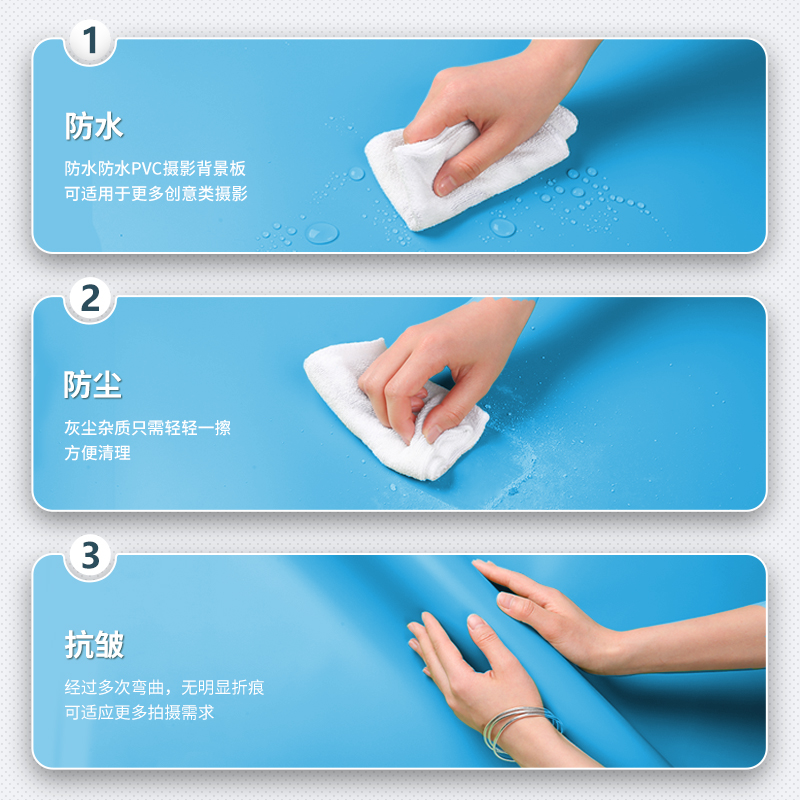 1

防水

防水防水PVC摄影背景板
可适用于更多创意类摄影

2

防尘

灰尘杂质只需轻轻一擦
方便清理

3

抗皱

经过多次弯曲，无明显折痕
可适应更多拍摄需求