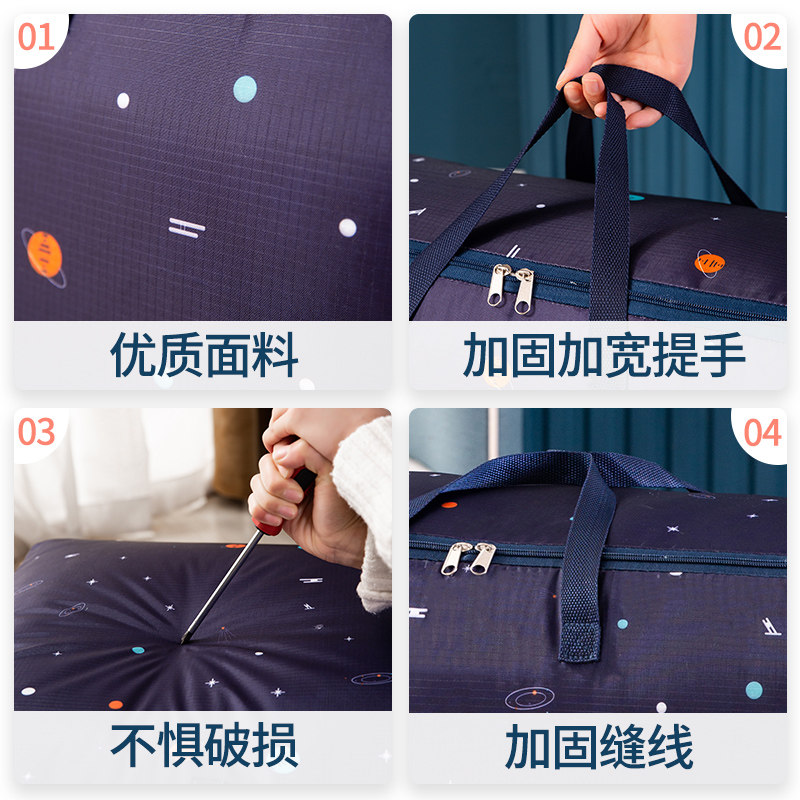 01
优质面料

02
加固加宽提手

03
不惧破损

04
加固缝线