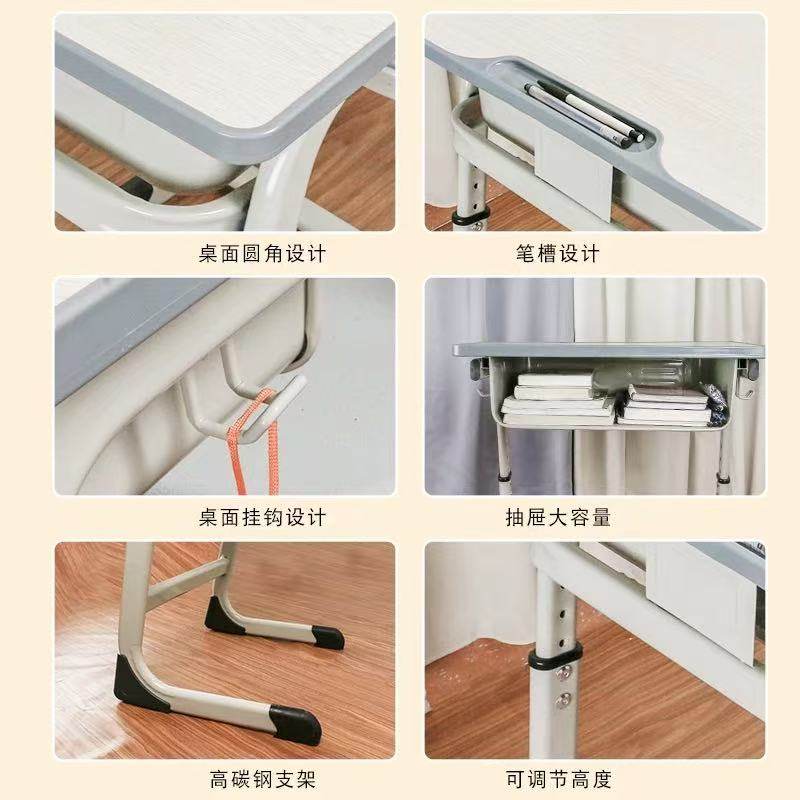 桌面圆角设计

笔槽设计

桌面挂钩设计

抽屉大容量

高碳钢支架

可调节高度