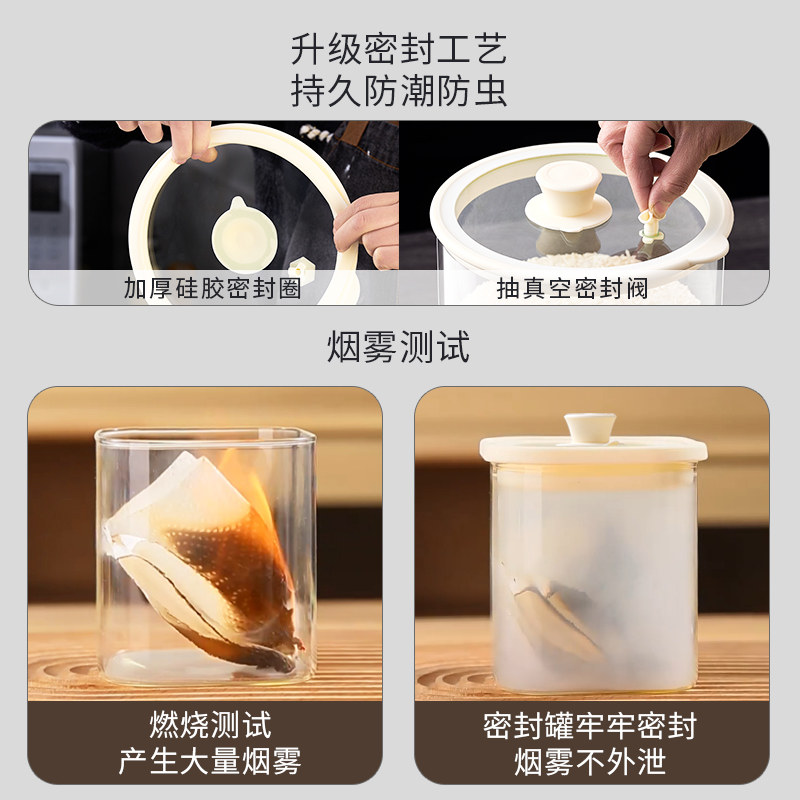 升级密封工艺
持久防潮防虫

加厚硅胶密封圈

抽真空密封阀

烟雾测试

燃烧测试
产生大量烟雾

密封罐牢牢密封
烟雾不外泄