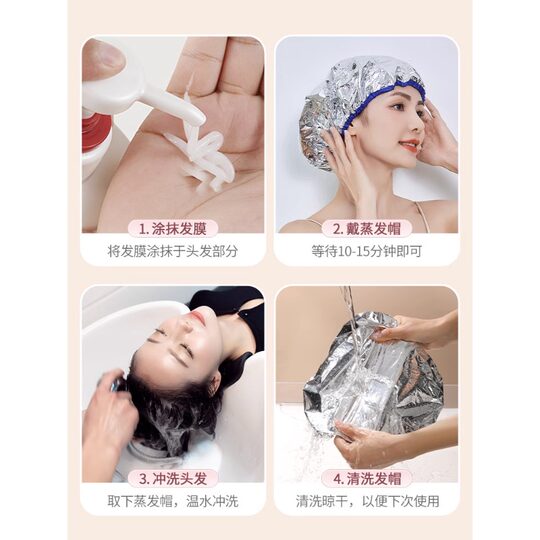 1. 涂抹发膜
将发膜涂抹于头发部分

2. 戴蒸发帽
等待10-15分钟即可

3. 冲洗头发
取下蒸发帽，温水冲洗

4. 清洗发帽
清洗晾干，以便下次使用