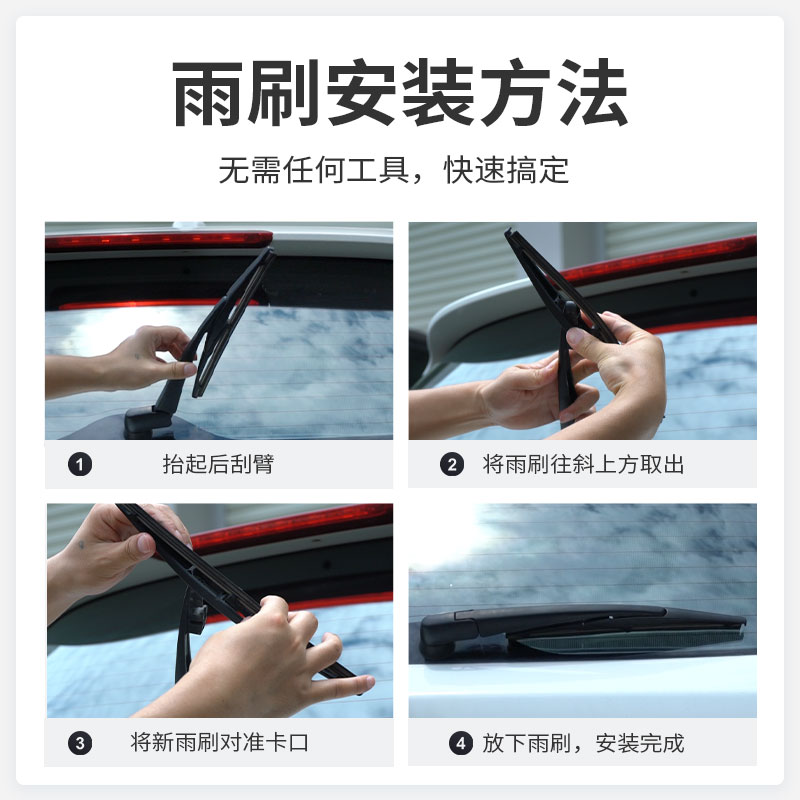 雨刷安装方法

无需任何工具，快速搞定

1 抬起后刮臂

2 将雨刷往斜上方取出

3 将新雨刷对准卡口

4 放下雨刷，安装完成