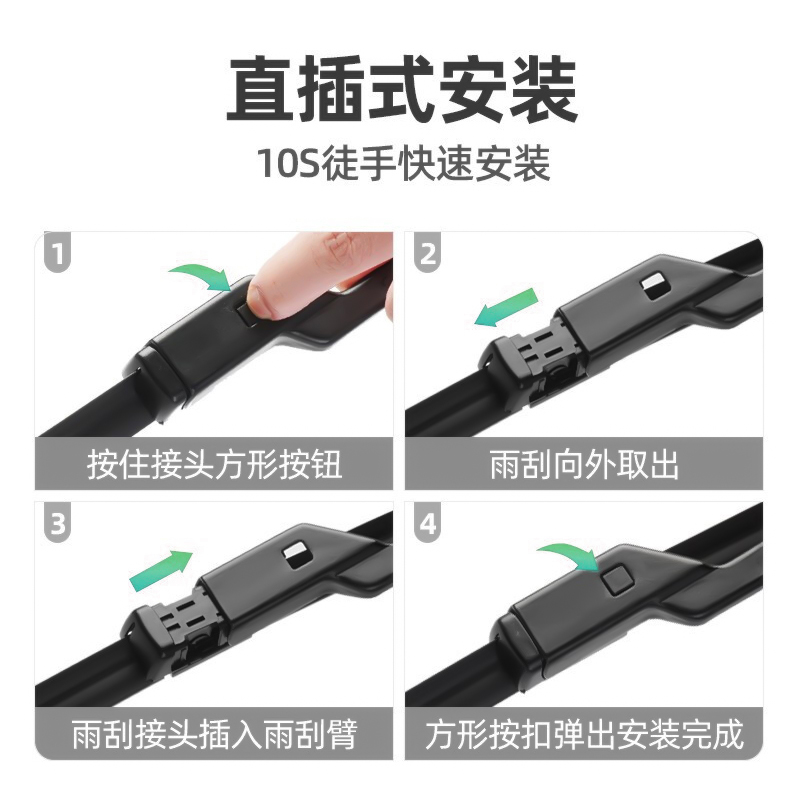 直插式安装

10S徒手快速安装

1

按住接头方形按钮

2

雨刮向外取出

3

雨刮接头插入雨刮臂

4

方形按扣弹出安装完成