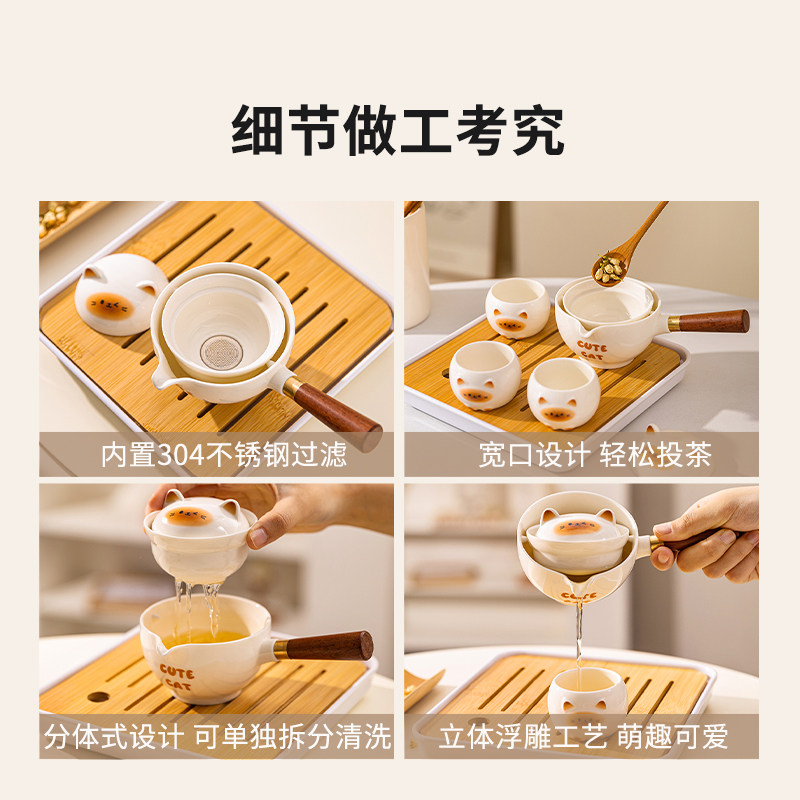 细节做工考究

内置304不锈钢过滤

CUTE CAT

宽口设计 轻松投茶

CUTE CAT

分体式设计 可单独拆分清洗

CUTE

立体浮雕工艺 萌趣可爱