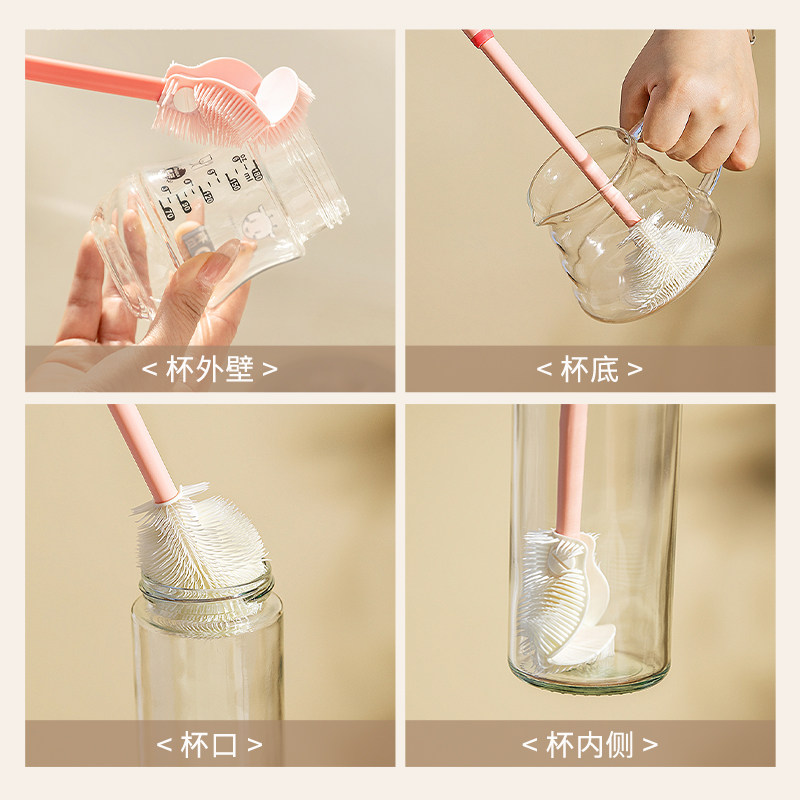 < 杯外壁 >

< 杯底 >

< 杯口 >

< 杯内侧 >