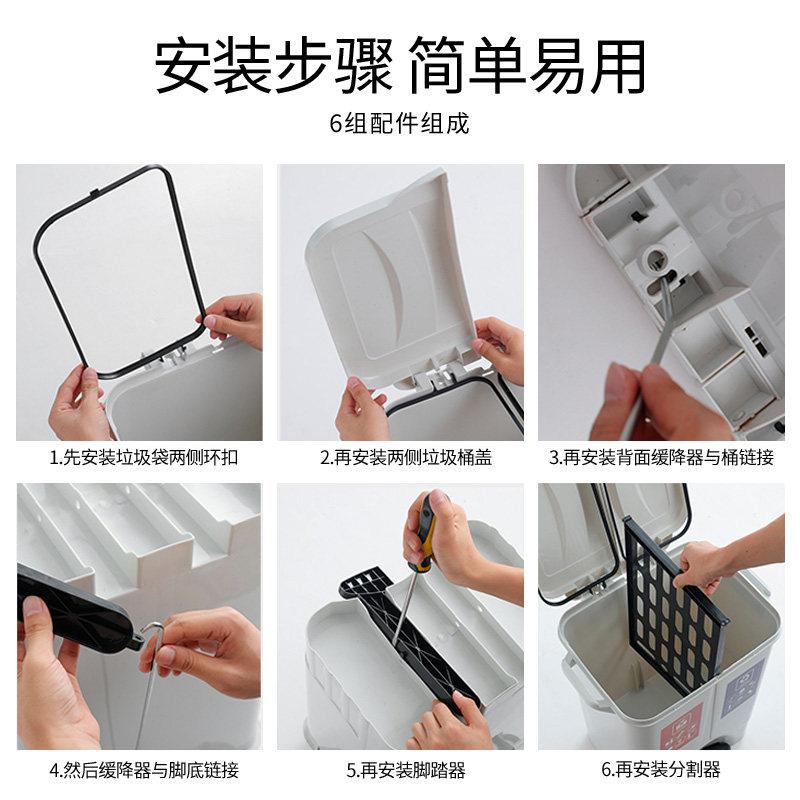 安装步骤 简单易用

6组配件组成

1.先安装垃圾袋两侧环扣

2.再安装两侧垃圾桶盖

3.再安装背面缓降器与桶链接

4.然后缓降器与脚底链接

5.再安装脚踏器

6.再安装分割器