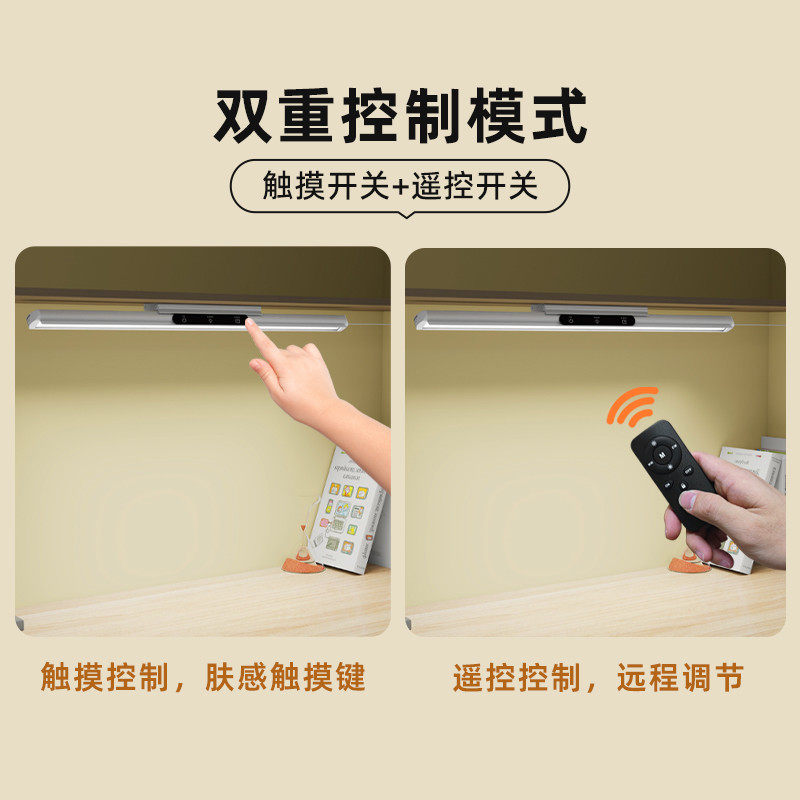 双重控制模式

触摸开关+遥控开关

触摸控制，肤感触摸键

遥控控制，远程调节