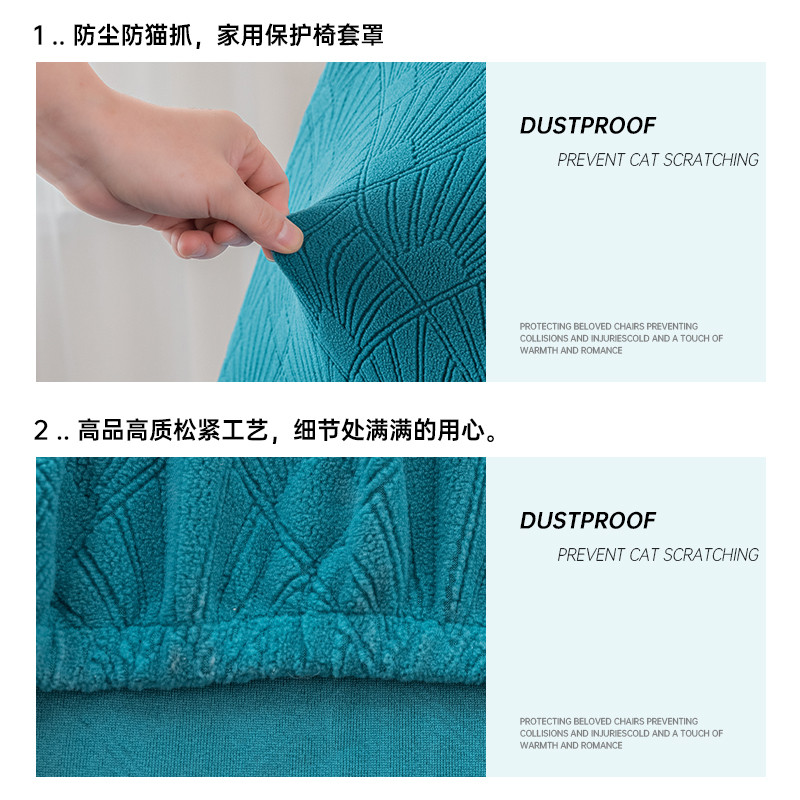 1 .. 防尘防猫抓，家用保护椅套罩

DUSTPROOF

PREVENT CAT SCRATCHING

PROTECTING BELOVED CHAIRS PREVENTING COLLISIONS AND INJURIESCOLD AND A TOUCH OF WARMTH AND ROMANCE

2 .. 高品高质松紧工艺，细节处满满的用心。

DUSTPROOF

PREVENT CAT SCRATCHING

PROTECTING BELOVED CHAIRS PREVENTING COLLISIONS AND INJURIESCOLD AND A TOUCH OF WARMTH AND ROMANCE